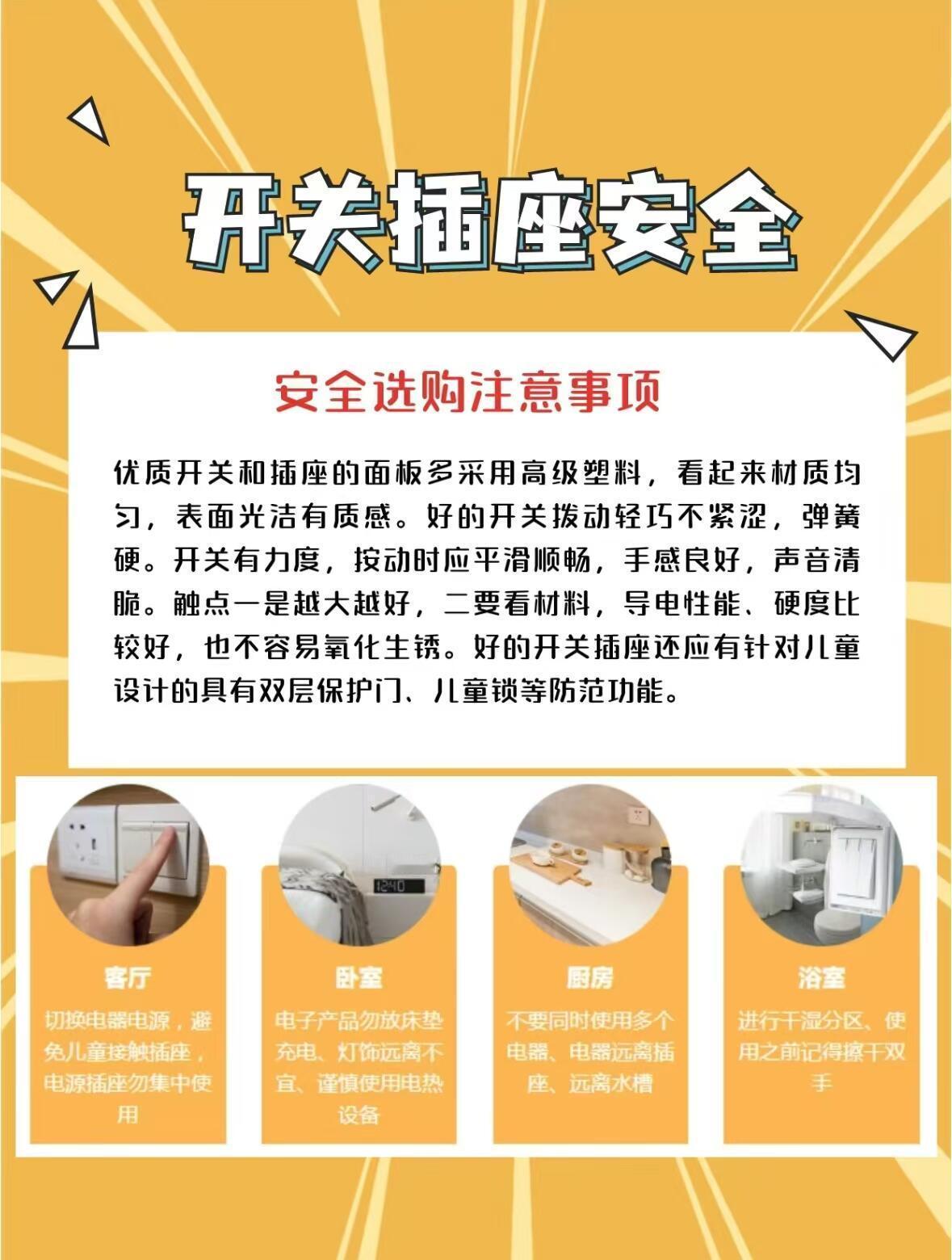 开关插座安全

安全选购注意事项

优质开关和插座的面板多采用高级塑料，看起来材质均匀，表面光洁有质感。好的开关拨动轻巧不紧涩，弹簧硬。开关有力度，按动时应平滑顺畅，手感良好，声音清脆。触点一是越大越好，二要看材料，导电性能、硬度比较好，也不容易氧化生锈。好的开关插座还应有针对儿童设计的具有双层保护门、儿童锁等防范功能。

12:40

客厅
切换电器电源，避免儿童接触插座，电源插座勿集中使用

卧室
电子产品勿放床垫充电、灯饰远离不宜、谨慎使用电热设备

厨房
不要同时使用多个电器、电器远离插座、远离水槽

浴室
进行干湿分区、使用之前记得擦干双手