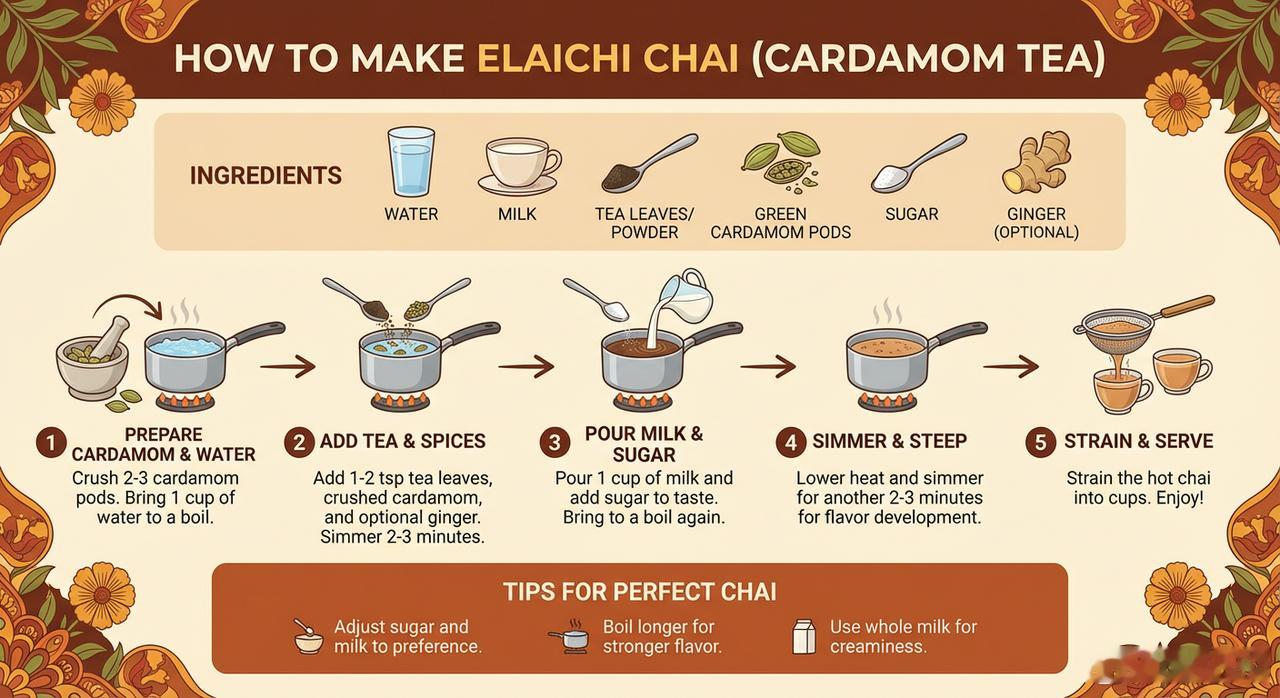 HOW TO MAKE ELAICHI CHAI (CARDAMOM TEA)

INGREDIENTS

WATER

MILK

TEA LEAVES/ POWDER

GREEN CARDAMOM PODS

SUGAR

GINGER (OPTIONAL)

1 PREPARE CARDAMOM & WATER
Crush 2-3 cardamom pods. Bring 1 cup of water to a boil.

2 ADD TEA & SPICES
Add 1-2 tsp tea leaves, crushed cardamom, and optional ginger. Simmer 2-3 minutes.

3 POUR MILK & SUGAR
Pour 1 cup of milk and add sugar to taste. Bring to a boil again.

4 SIMMER & STEEP
Lower heat and simmer for another 2-3 minutes for flavor development.

5 STRAIN & SERVE
Strain the hot chai into cups. Enjoy!

TIPS FOR PERFECT CHAI

Adjust sugar and milk to preference.

Boil longer for stronger flavor.

Use whole milk for creaminess.