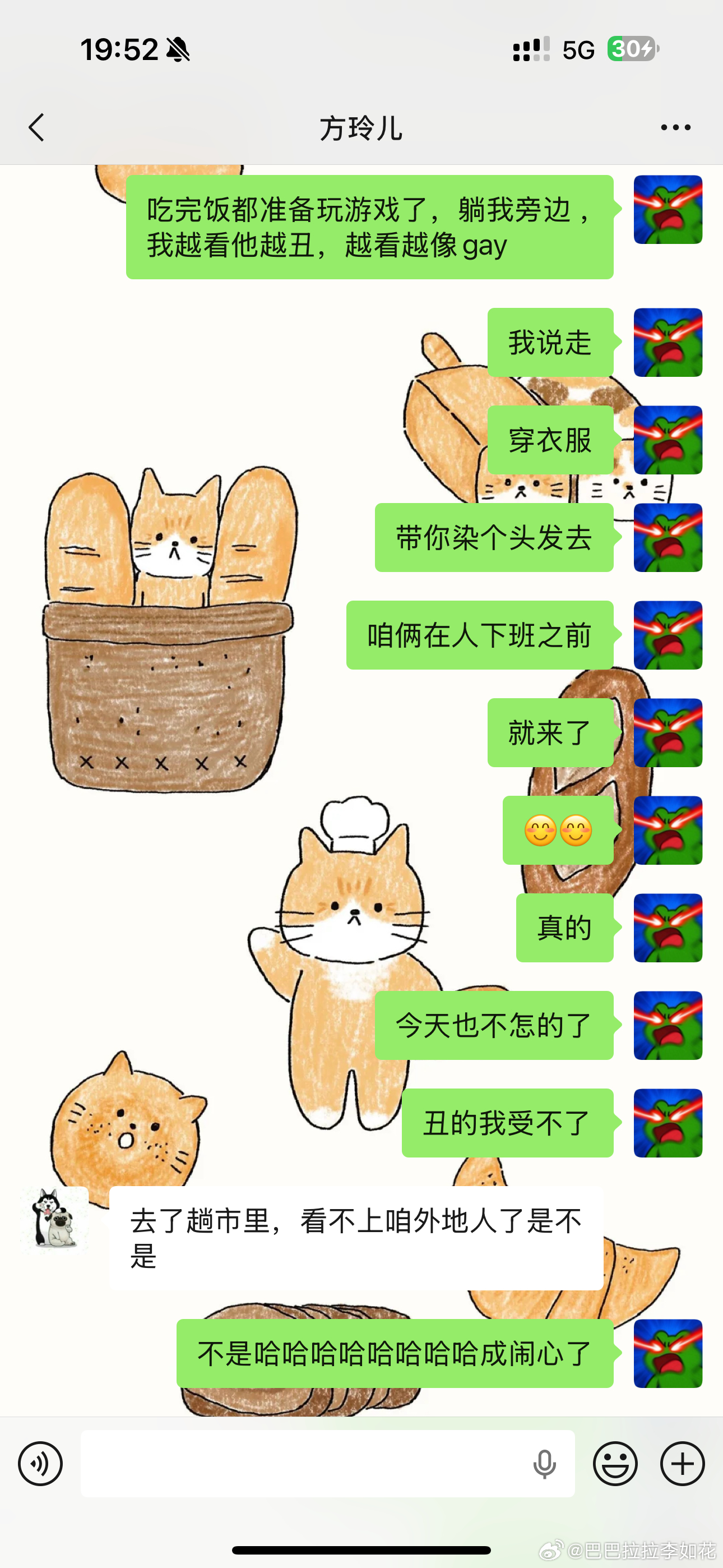 19:52

5G 30

方玲儿

吃完饭都准备玩游戏了，躺我旁边，我越看他越丑，越看越像gay

我说走

穿衣服

带你染个头发去

咱俩在人下班之前

就来了

😊😊

真的

今天也不怎的了

丑的我受不了

去了趟市里，看不上咱外地人了是不是

不是哈哈哈哈哈哈哈哈成闹心了

@巴巴拉拉李如花