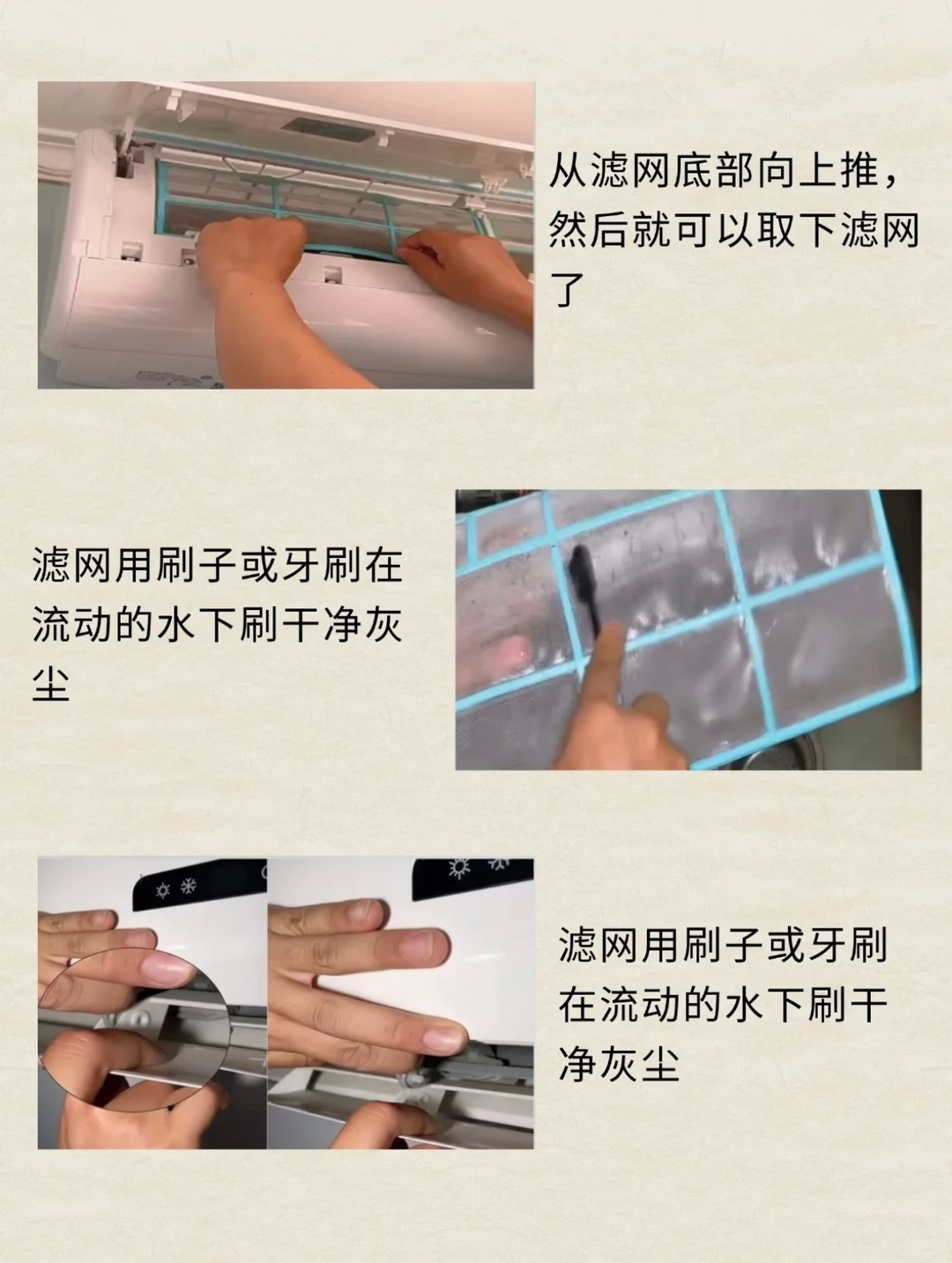 从滤网底部向上推，然后就可以取下滤网了

滤网用刷子或牙刷在流动的水下刷干净灰尘

滤网用刷子或牙刷在流动的水下刷干净灰尘