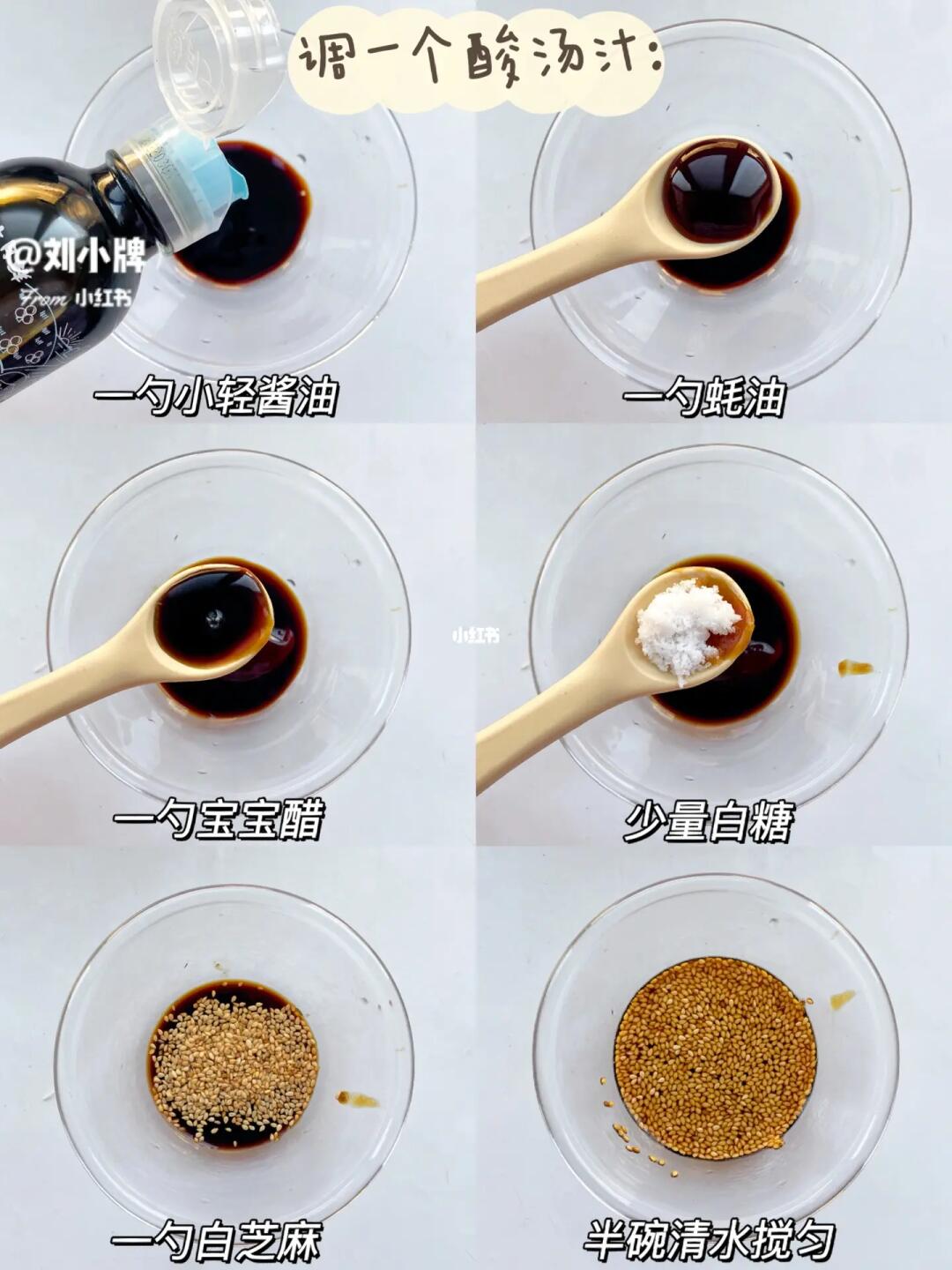 调一个酸汤汁:

@刘小牌
From 小红书

一勺小轻酱油

一勺蚝油

小红书

一勺宝宝醋

少量白糖

一勺白芝麻

半碗清水搅匀