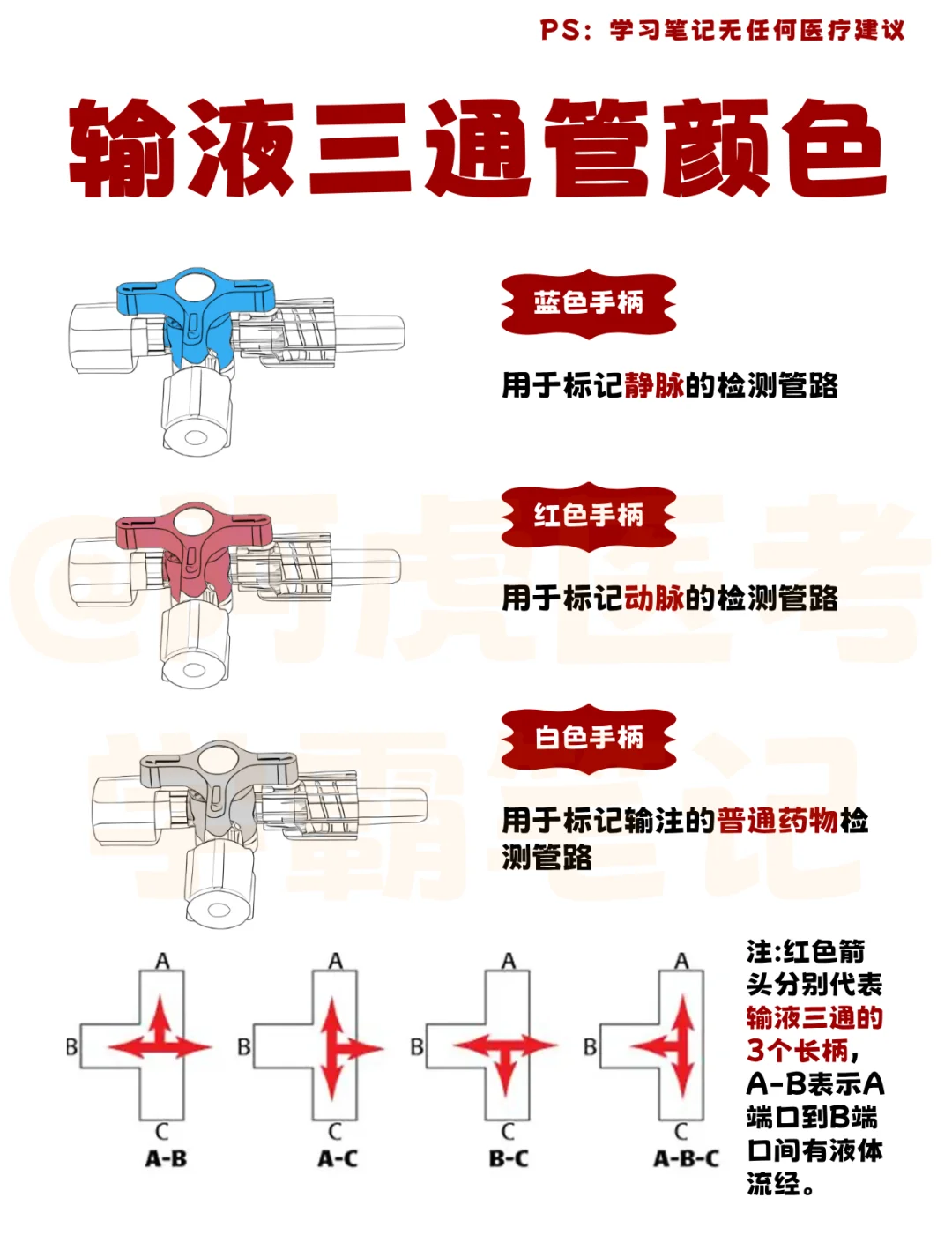 PS：学习笔记无任何医疗建议

输液三通管颜色

蓝色手柄

用于标记静脉的检测管路

红色手柄

用于标记动脉的检测管路

白色手柄

用于标记输注的普通药物检测管路

@阿虎医考
学霸笔记

A
B
C
A-B

A
B
C
A-C

A
B
C
B-C

A
B
C
A-B-C

注:红色箭头分别代表输液三通的3个长柄，A-B表示A端口到B端口间有液体流经。