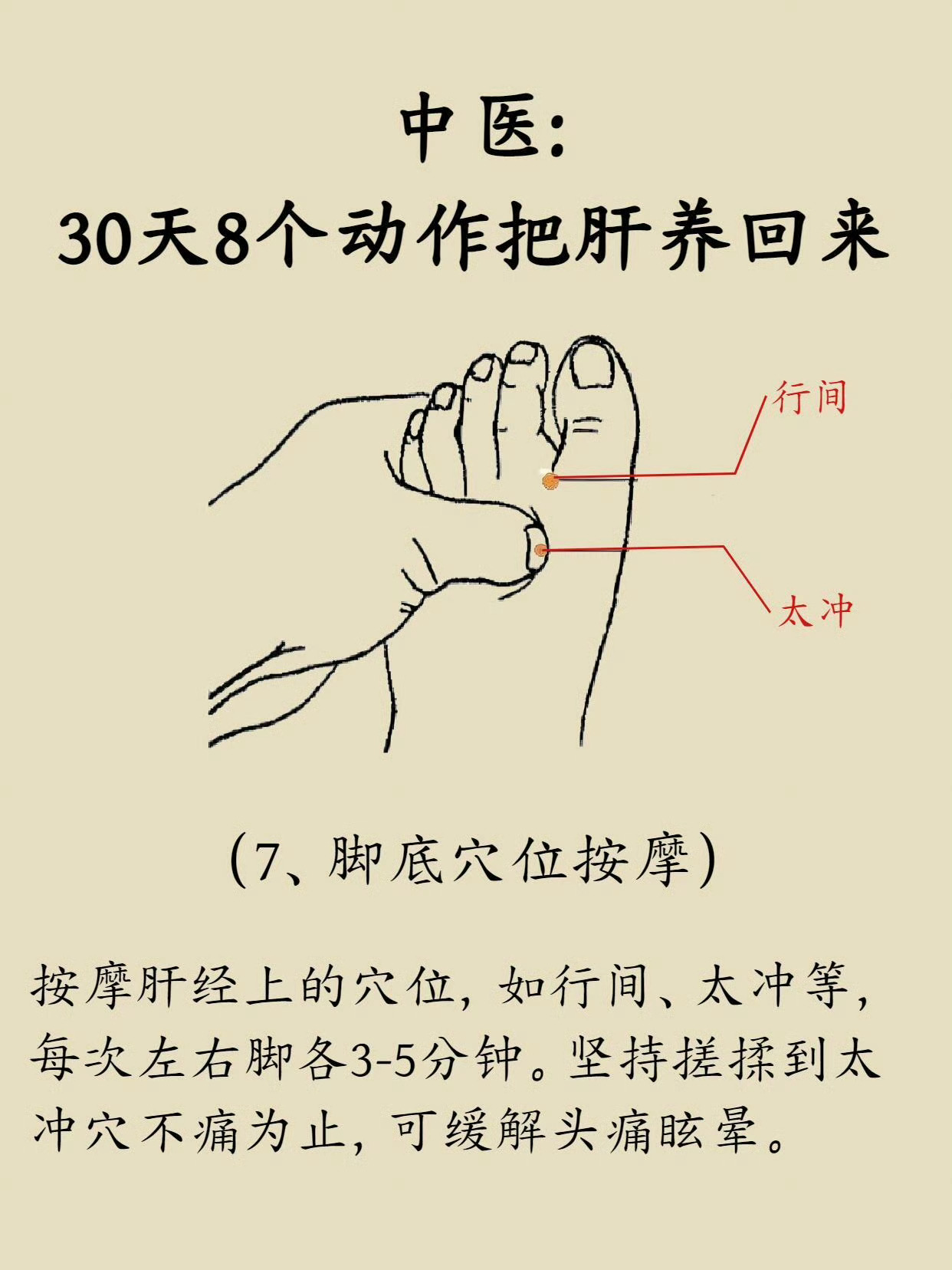 中医:
30天8个动作把肝养回来

行间

太冲

(7、脚底穴位按摩)

按摩肝经上的穴位，如行间、太冲等，每次左右脚各3-5分钟。坚持搓揉到太冲穴不痛为止，可缓解头痛眩晕。