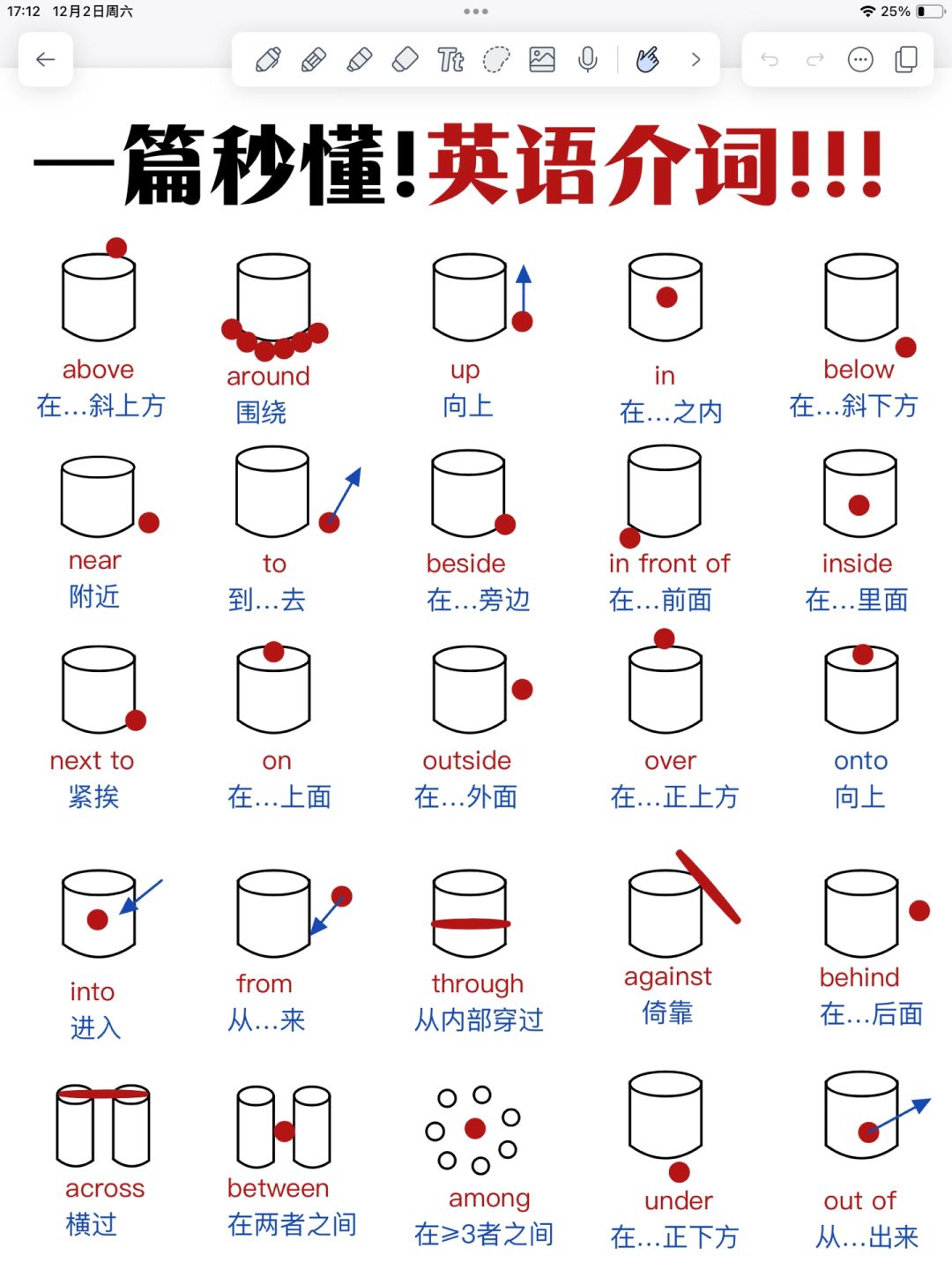 17:12 12月2日周六

25%

一篇秒懂!英语介词!!!

above
在...斜上方

around
围绕

up
向上

in
在...之内

below
在...斜下方

near
附近

to
到...去

beside
在...旁边

in front of
在...前面

inside
在...里面

next to
紧挨

on
在...上面

outside
在...外面

over
在...正上方

onto
向上

into
进入

from
从...来

through
从内部穿过

against
倚靠

behind
在...后面

across
横过

between
在两者之间

among
在≥3者之间

under
在...正下方

out of
从...出来