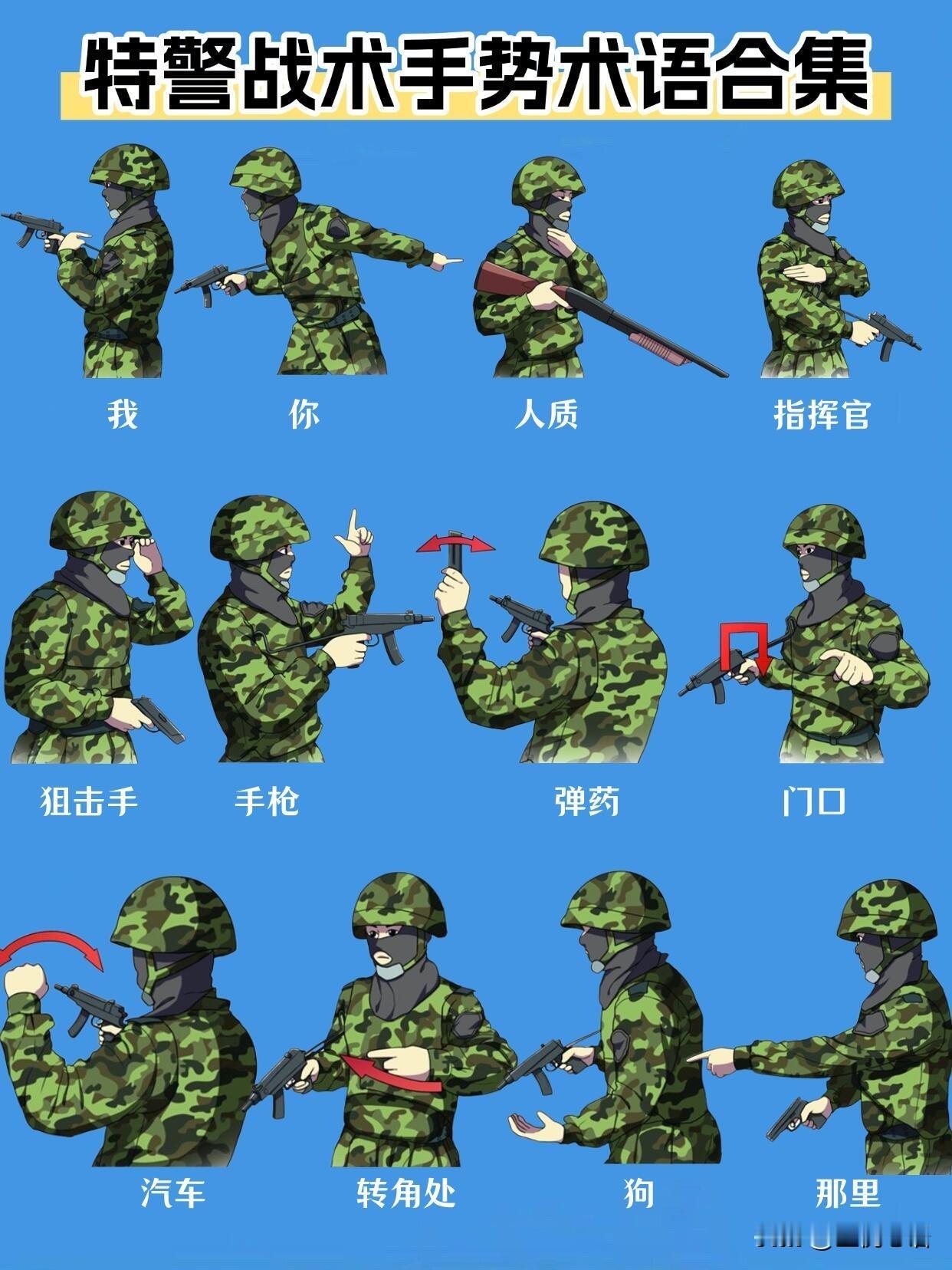 特警战术手势术语合集

我 你 人质 指挥官

狙击手 手枪 弹药 门口

汽车 转角处 狗 那里