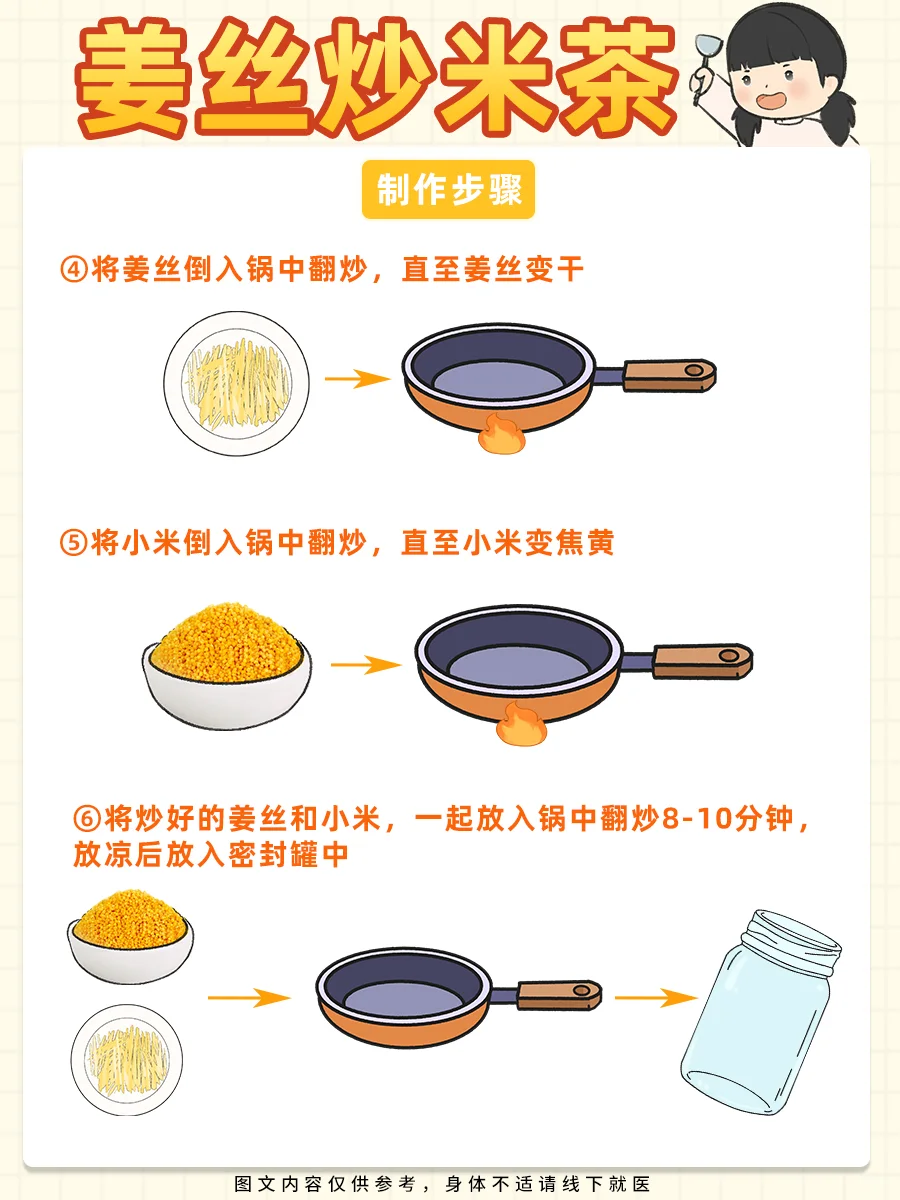 姜丝炒米茶

制作步骤

④将姜丝倒入锅中翻炒，直至姜丝变干

⑤将小米倒入锅中翻炒，直至小米变焦黄

⑥将炒好的姜丝和小米，一起放入锅中翻炒8-10分钟，放凉后放入密封罐中

图文内容仅供参考，身体不适请线下就医