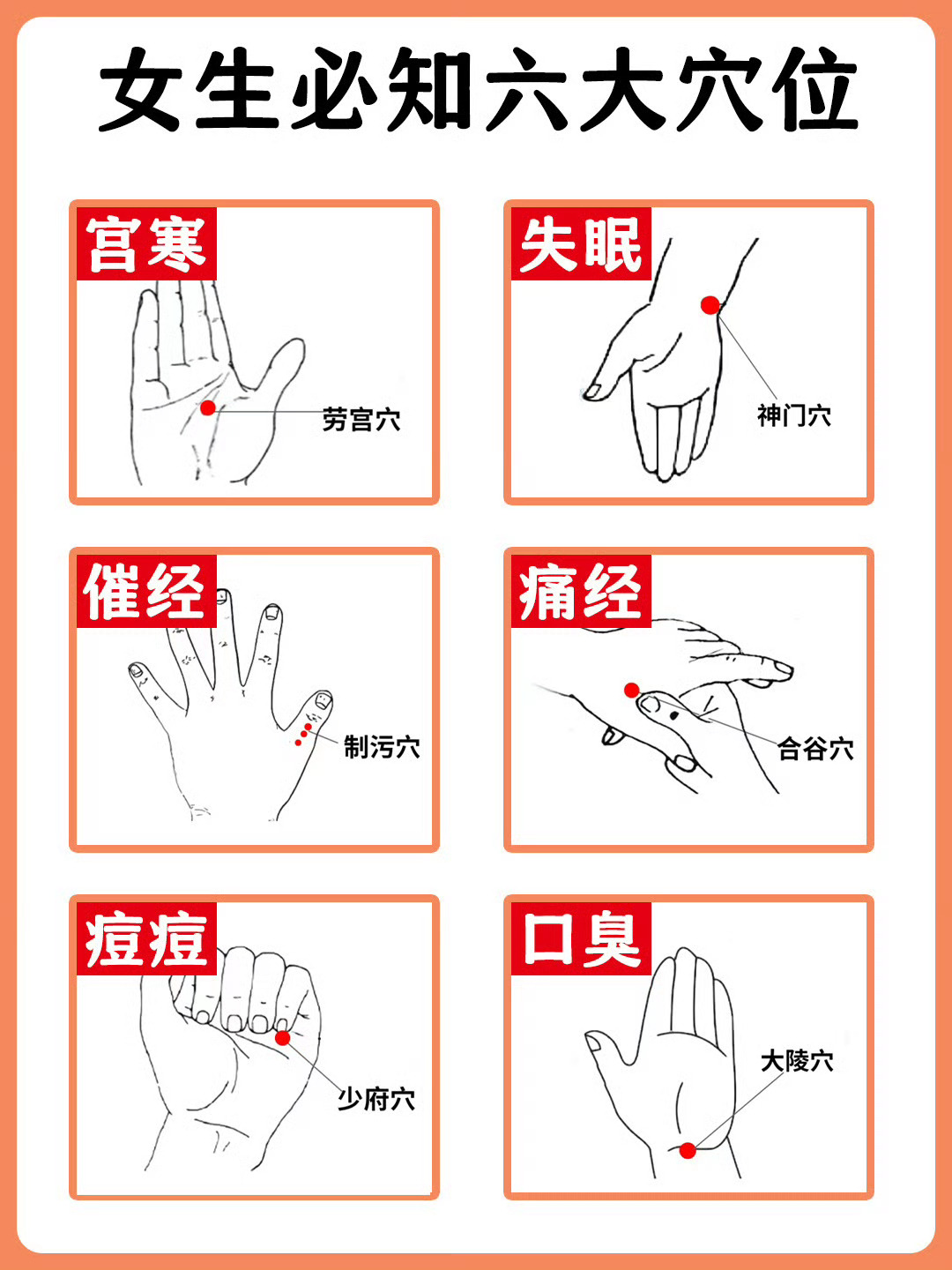 女生必知六大穴位

宫寒

劳宫穴

失眠

神门穴

催经

制污穴

痛经

合谷穴

痘痘

少府穴

口臭

大陵穴