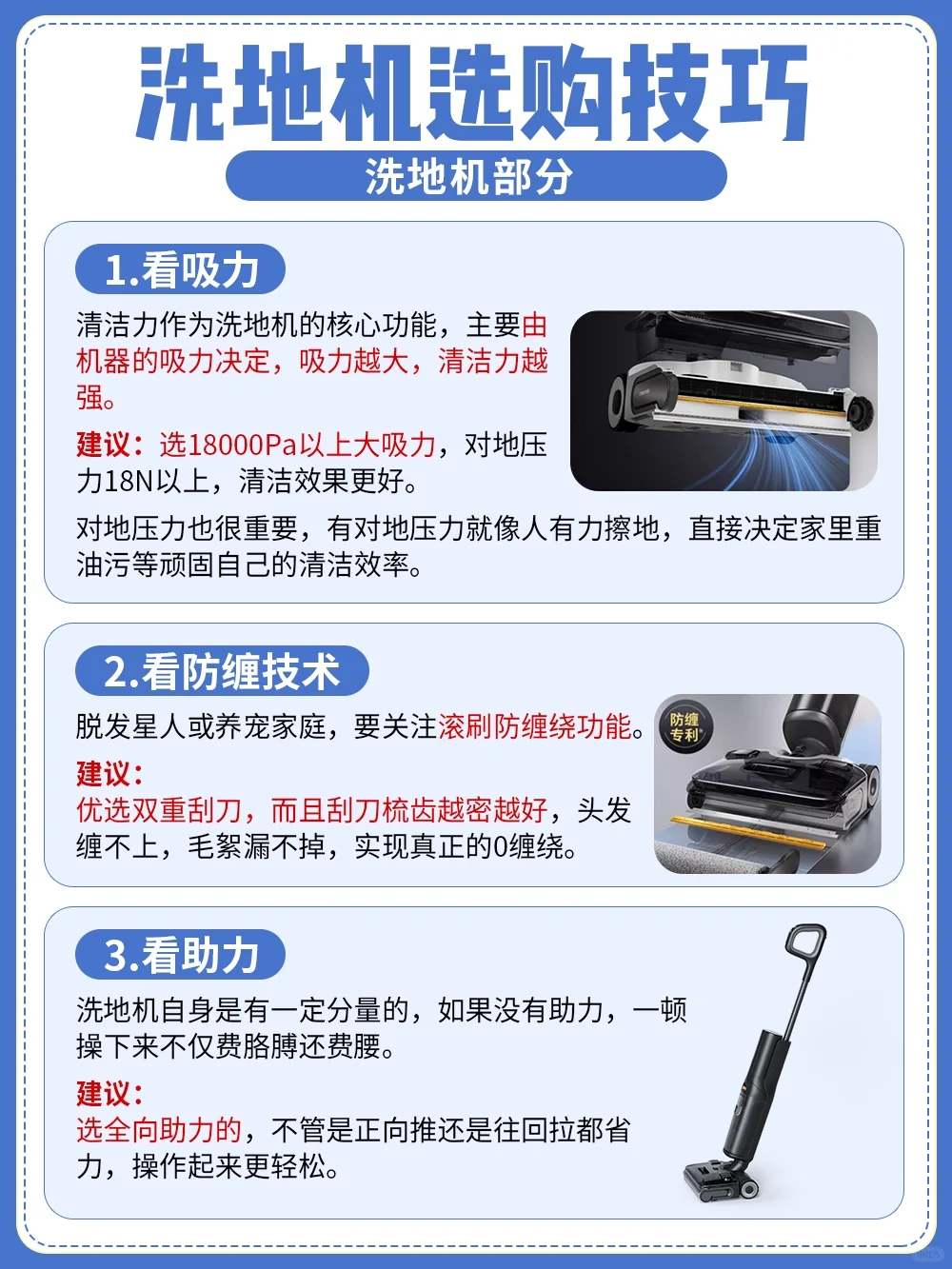 洗地机选购技巧

洗地机部分

1.看吸力

清洁力作为洗地机的核心功能，主要由机器的吸力决定，吸力越大，清洁力越强。

建议：选18000Pa以上大吸力，对地压力18N以上，清洁效果更好。

对地压力也很重要，有对地压力就像人有力擦地，直接决定家里重油污等顽固自己的清洁效率。

2.看防缠技术

脱发星人或养宠家庭，要关注滚刷防缠绕功能。

防缠专利

建议：

优选双重刮刀，而且刮刀梳齿越密越好，头发缠不上，毛絮漏不掉，实现真正的0缠绕。

3.看助力

洗地机自身是有一定分量的，如果没有助力，一顿操下来不仅费胳膊还费腰。

建议：

选全向助力的，不管是正向推还是往回拉都省力，操作起来更轻松。