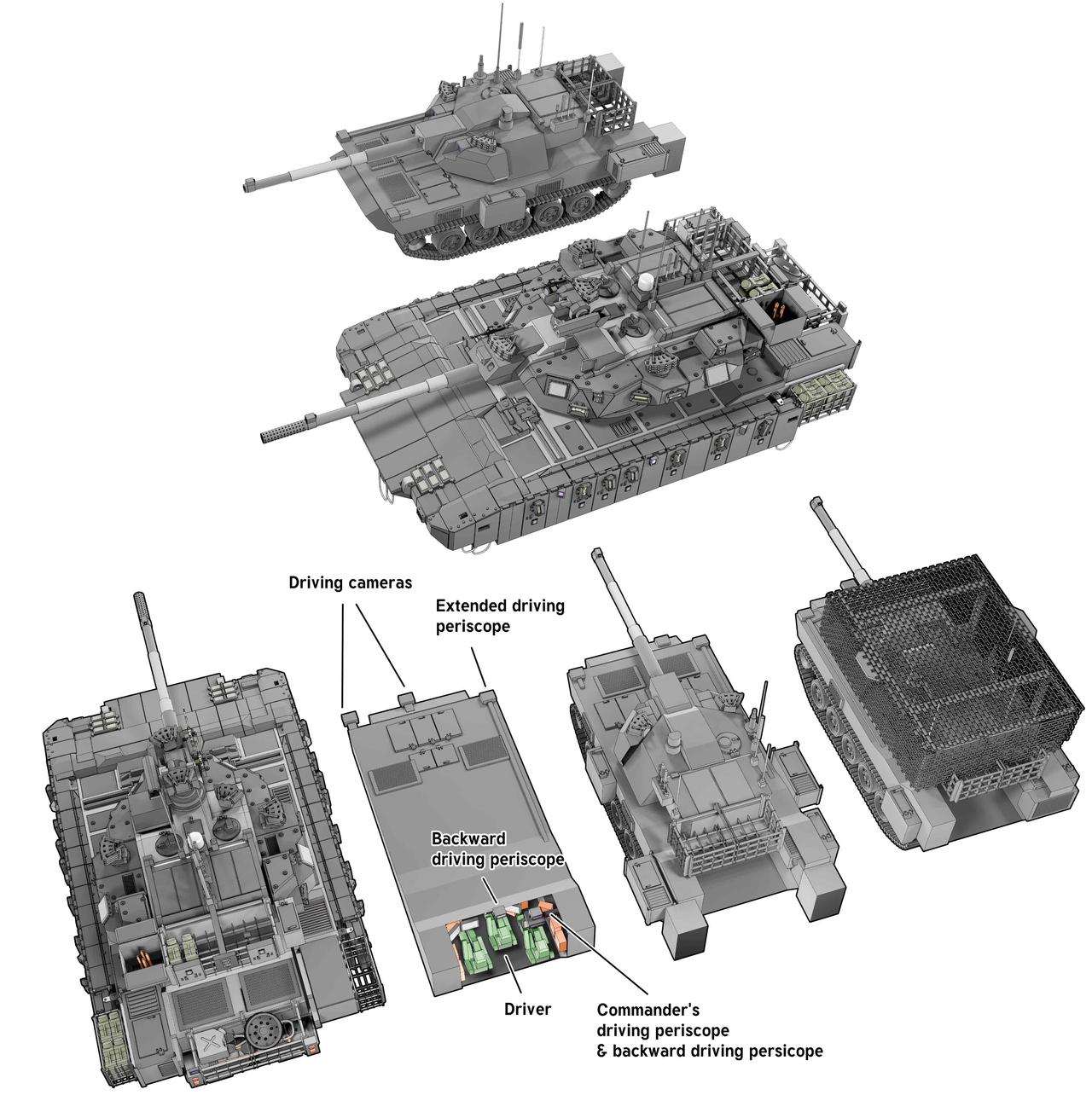 Driving cameras

Extended driving periscope

Backward driving periscope

Driver

Commander's driving periscope & backward driving persicope