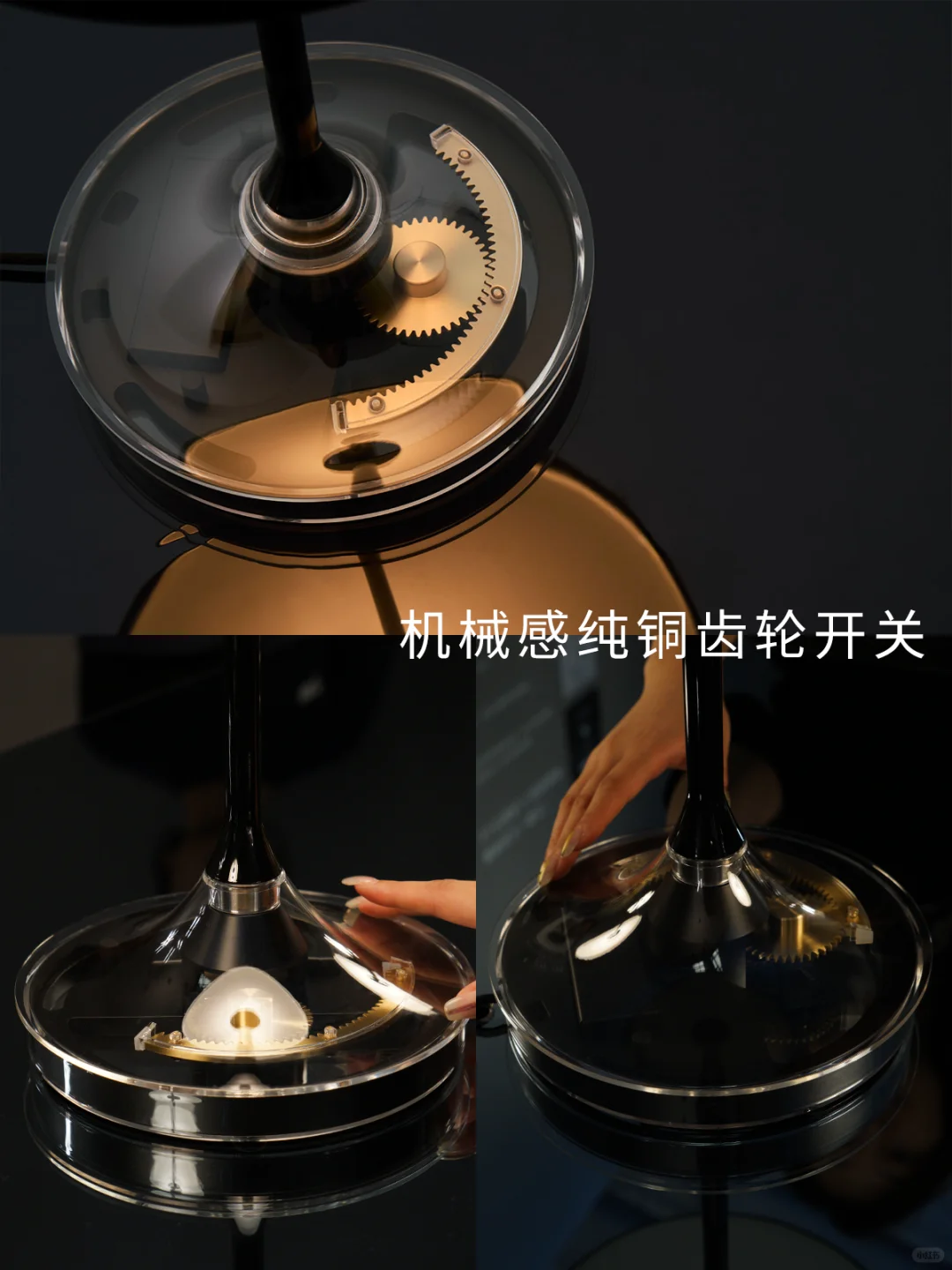 机械感纯铜齿轮开关