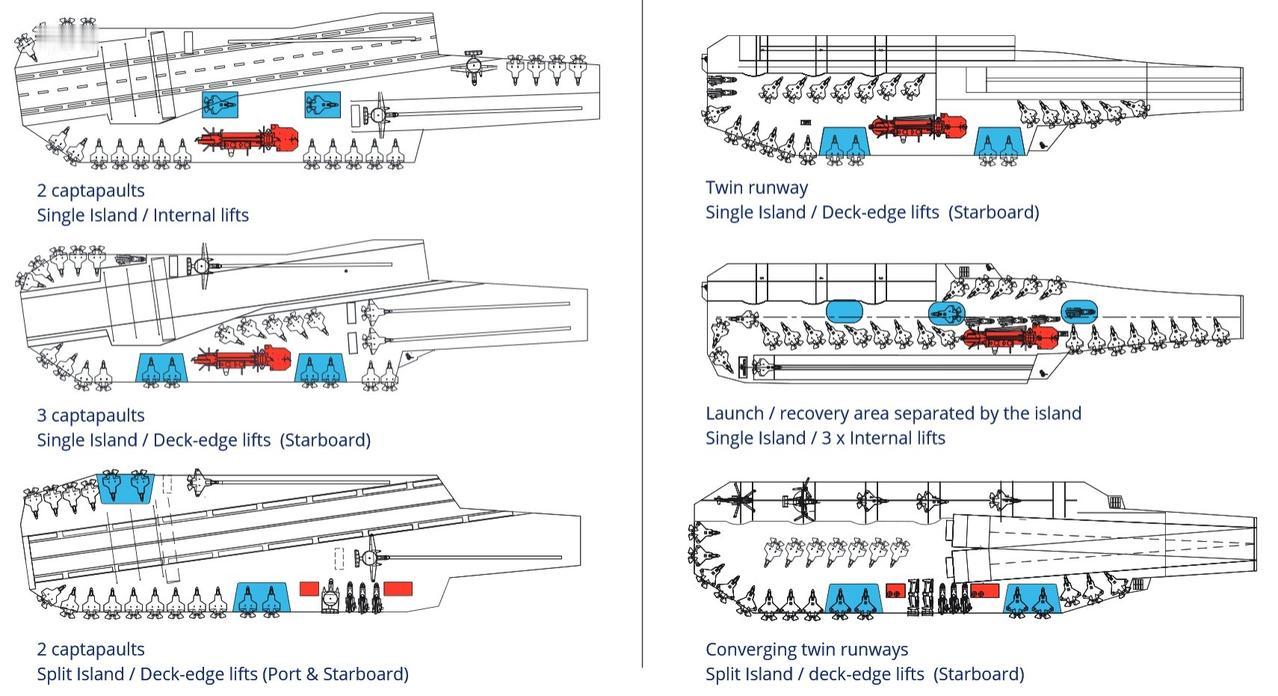 2 captapaults
Single Island / Internal lifts

3 captapaults
Single Island / Deck-edge lifts (Starboard)

2 captapaults
Split Island / Deck-edge lifts (Port & Starboard)

Twin runway
Single Island / Deck-edge lifts (Starboard)

Launch / recovery area separated by the island
Single Island / 3 x Internal lifts

Converging twin runways
Split Island / deck-edge lifts (Starboard)