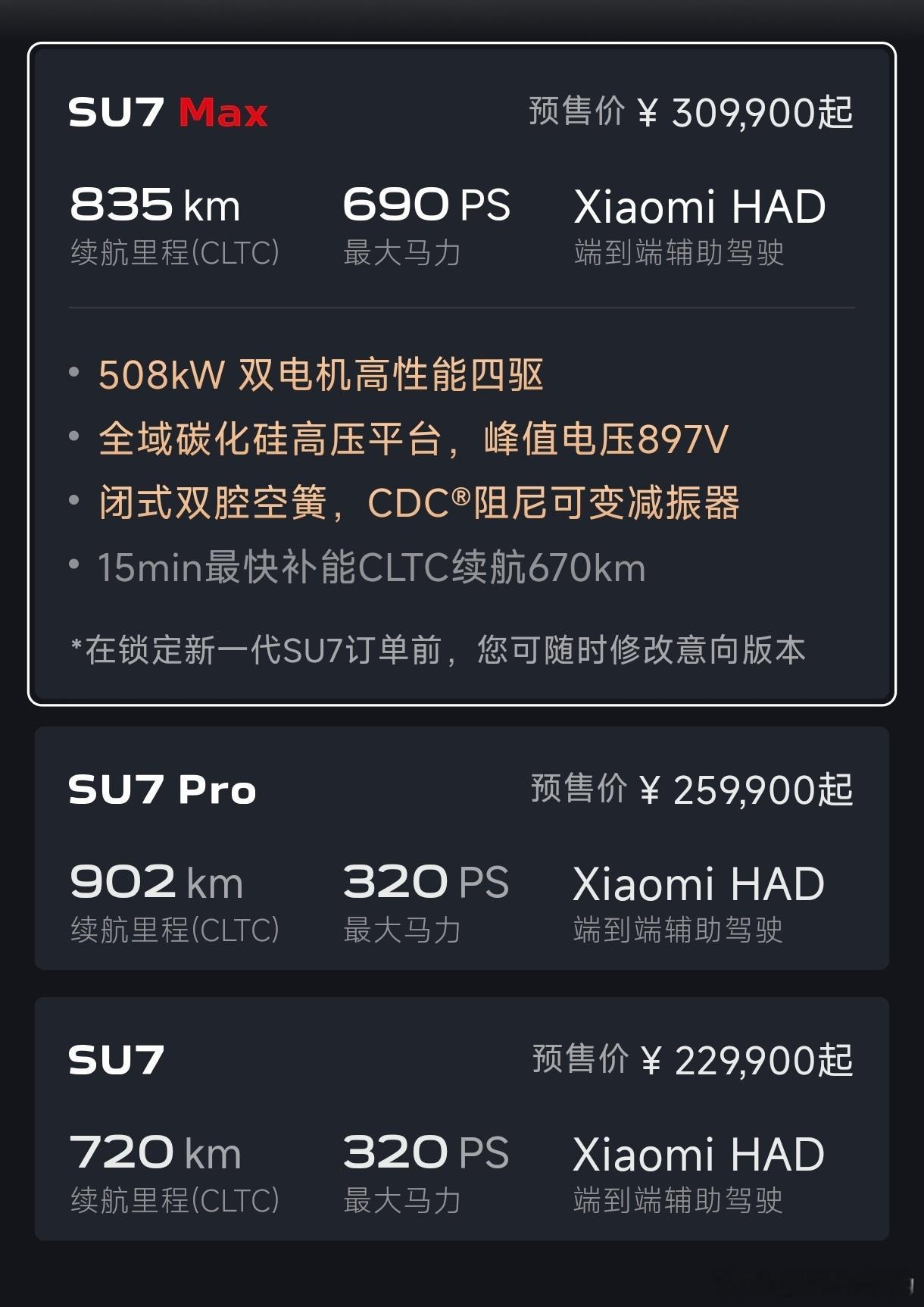 SU7 Max 预售价 ¥ 309,900起

835 km 续航里程(CLTC)

690 PS 最大马力

Xiaomi HAD 端到端辅助驾驶

• 508kW 双电机高性能四驱
• 全域碳化硅高压平台，峰值电压897V
• 闭式双腔空簧，CDC®阻尼可变减振器
• 15min最快补能CLTC续航670km

*在锁定新一代SU7订单前，您可随时修改意向版本

SU7 Pro 预售价 ¥ 259,900起

902 km 续航里程(CLTC)

320 PS 最大马力

Xiaomi HAD 端到端辅助驾驶

SU7 预售价 ¥ 229,900起

720 km 续航里程(CLTC)

320 PS 最大马力

Xiaomi HAD 端到端辅助驾驶