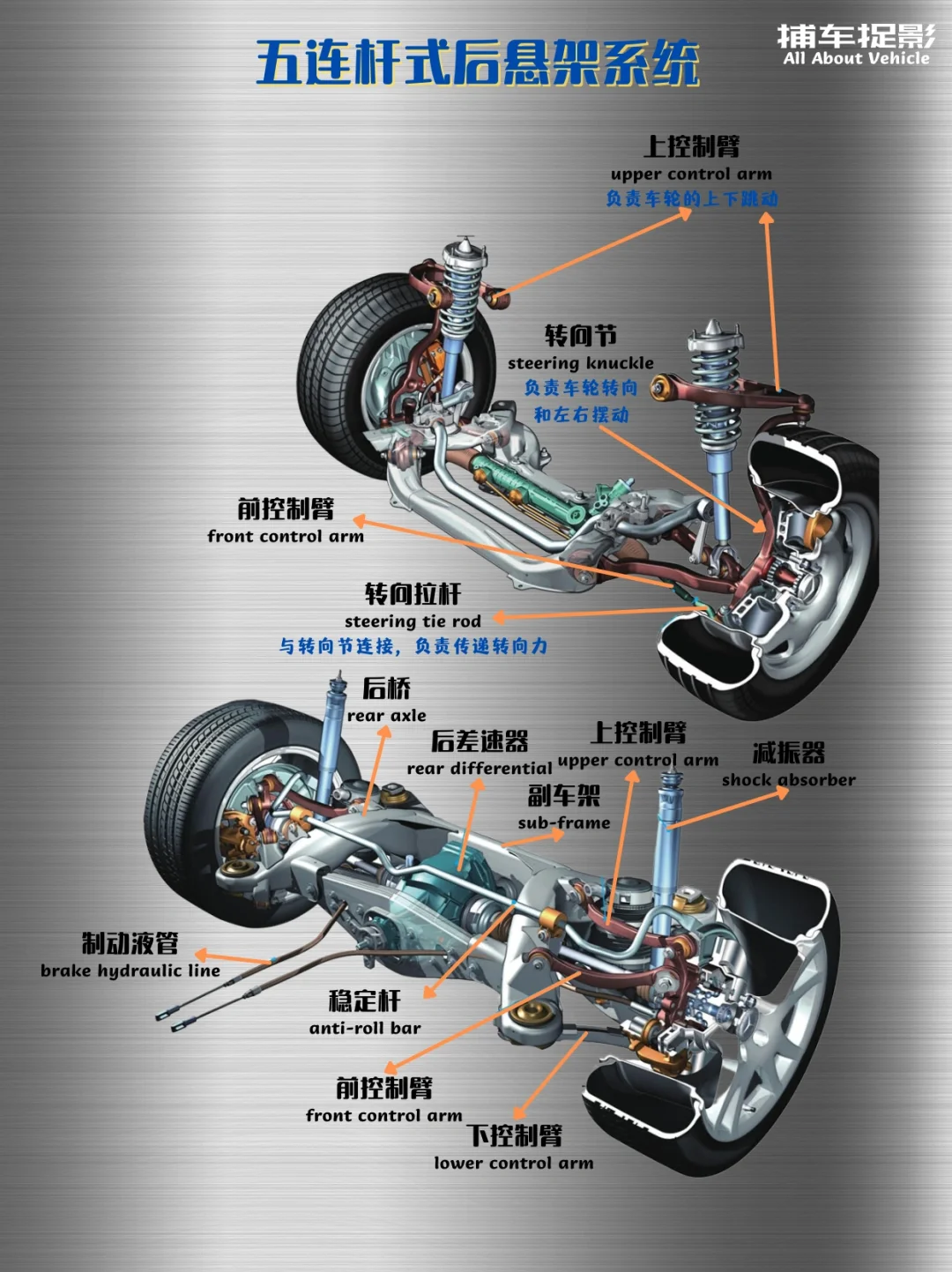 五连杆式后悬架系统

捕车捉影
All About Vehicle

上控制臂
upper control arm
负责车轮的上下跳动

转向节
steering knuckle
负责车轮转向
和左右摆动

前控制臂
front control arm

转向拉杆
steering tie rod
与转向节连接，负责传递转向力

后桥
rear axle

后差速器
rear differential

上控制臂
upper control arm

减振器
shock absorber

副车架
sub-frame

制动液管
brake hydraulic line

稳定杆
anti-roll bar

前控制臂
front control arm

下控制臂
lower control arm