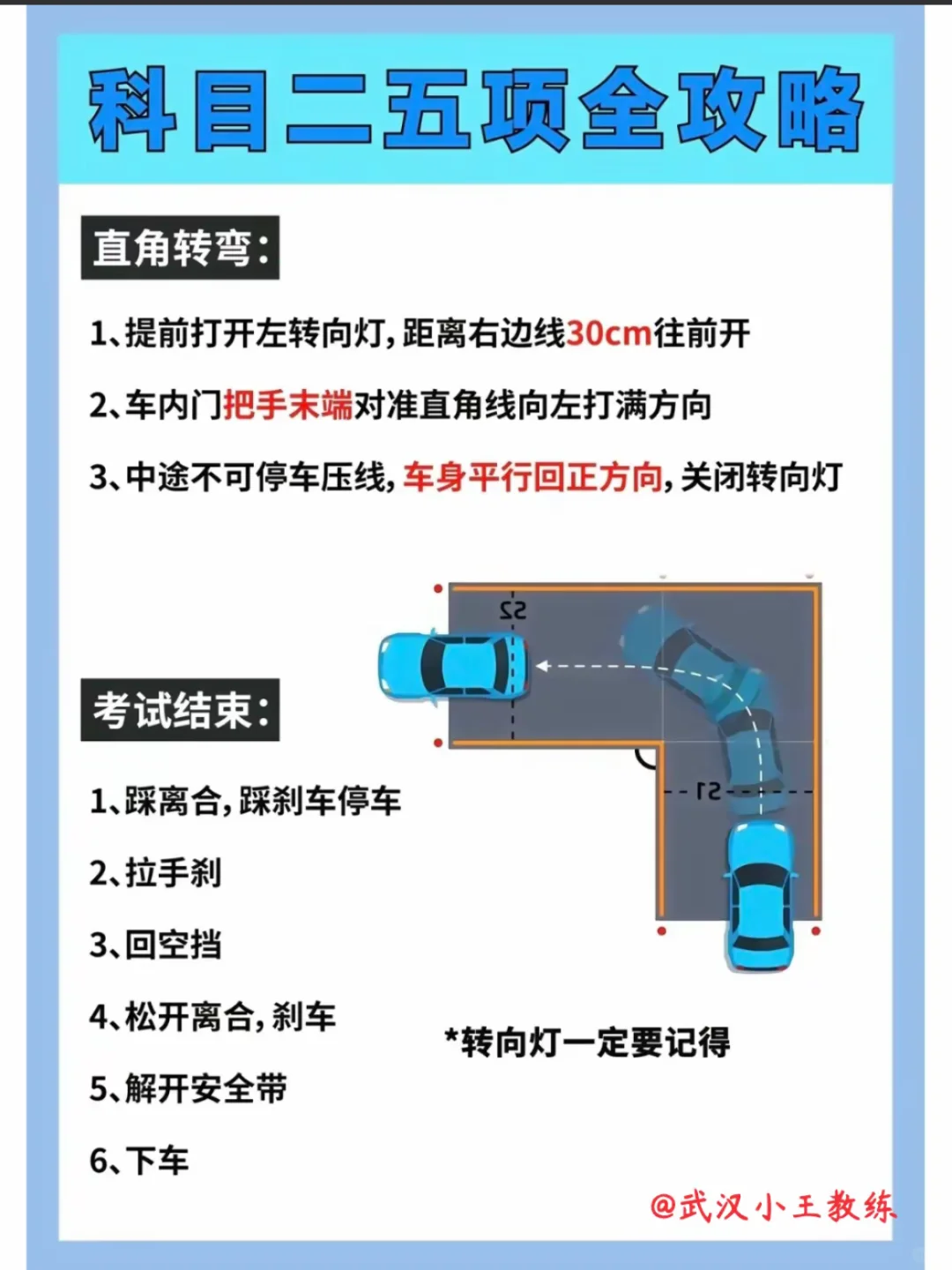 科目二五项全攻略

直角转弯：

1、提前打开左转向灯，距离右边线30cm往前开

2、车内门把手末端对准直角线向左打满方向

3、中途不可停车压线，车身平行回正方向，关闭转向灯

S2

S1

考试结束：

1、踩离合，踩刹车停车

2、拉手刹

3、回空挡

4、松开离合，刹车

5、解开安全带

6、下车

*转向灯一定要记得

@武汉小王教练