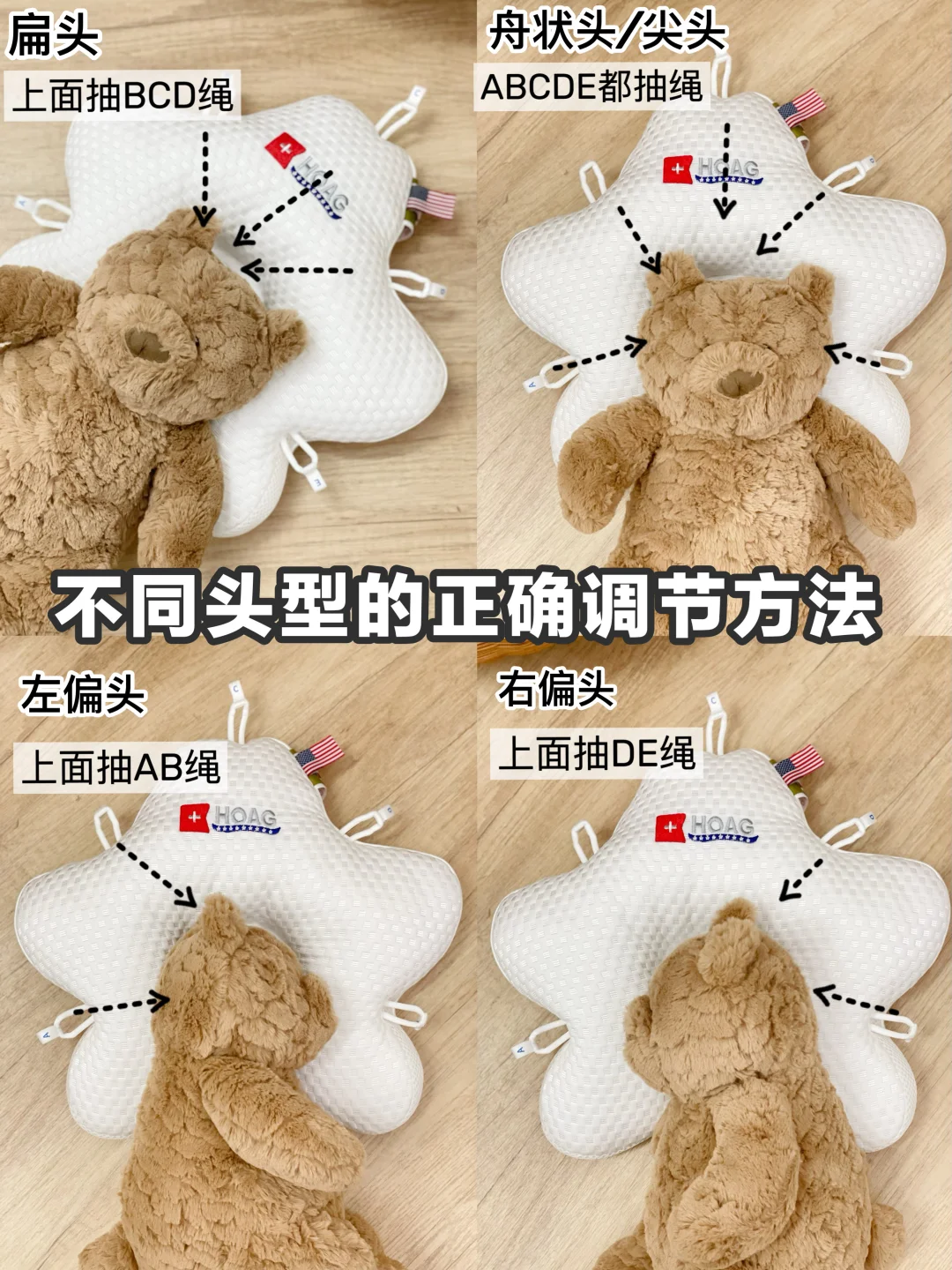 扁头

上面抽BCD绳

HOAG

舟状头/尖头

ABCDE都抽绳

HOAG

不同头型的正确调节方法

左偏头

上面抽AB绳

HOAG

右偏头

上面抽DE绳

HOAG