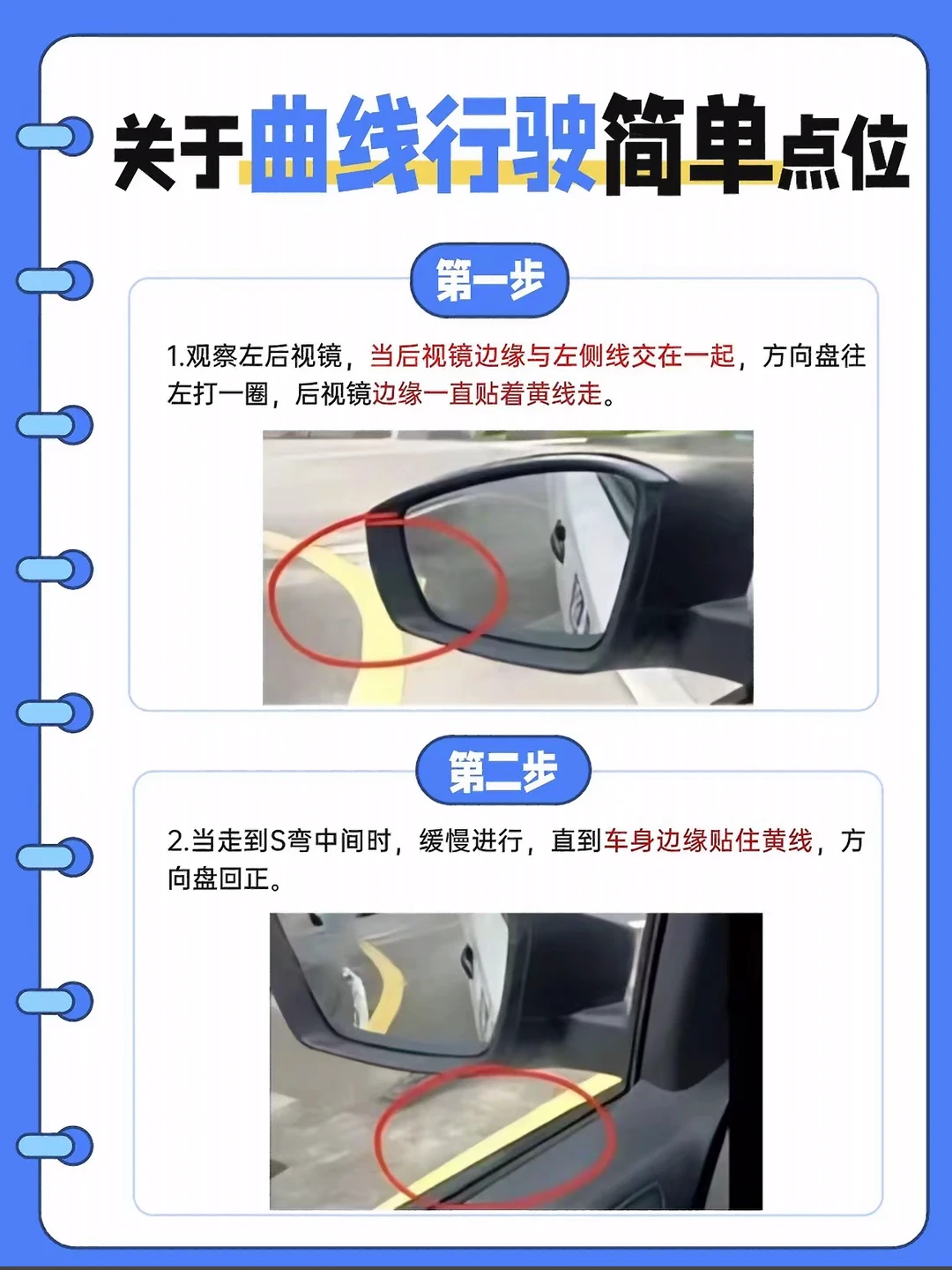 关于曲线行驶简单点位

第一步

1.观察左后视镜，当后视镜边缘与左侧线交在一起，方向盘往左打一圈，后视镜边缘一直贴着黄线走。

第二步

2.当走到S弯中间时，缓慢进行，直到车身边缘贴住黄线，方向盘回正。