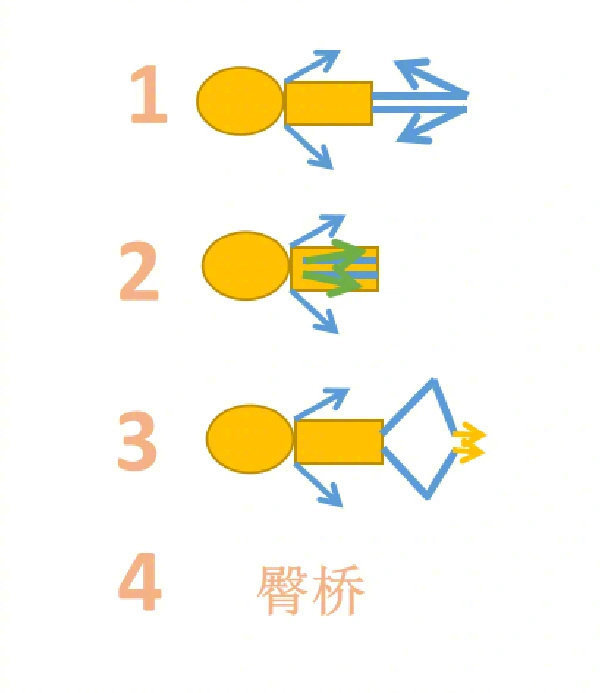 1

2

3

4 臀桥