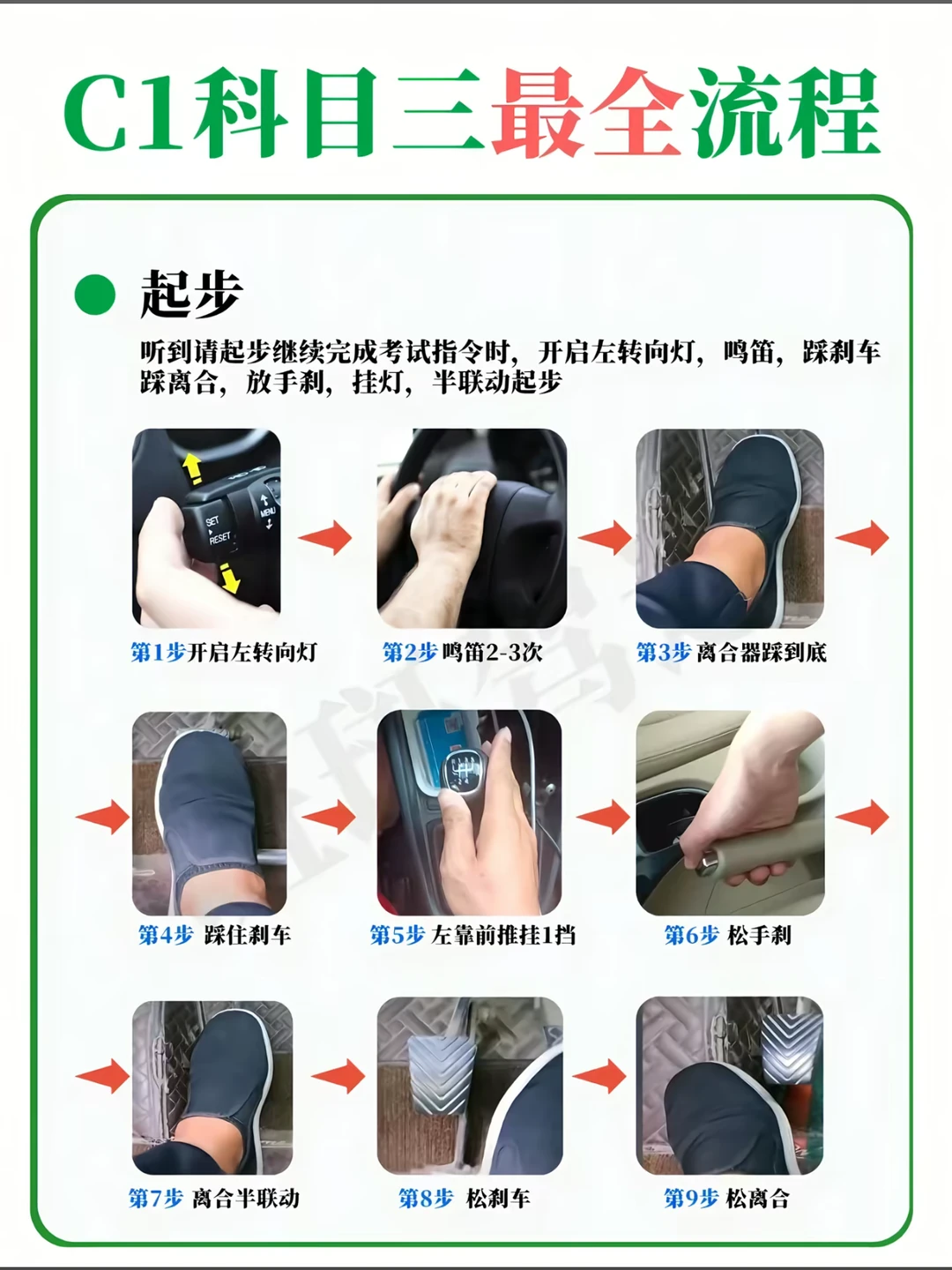 C1科目三最全流程

起步

听到请起步继续完成考试指令时，开启左转向灯，鸣笛，踩刹车踩离合，放手刹，挂灯，半联动起步

SET RESET MENU

第1步开启左转向灯

第2步 鸣笛2-3次

第3步 离合器踩到底

第4步 踩住刹车

第5步 左靠前推挂1挡

第6步 松手刹

第7步 离合半联动

第8步 松刹车

第9步 松离合