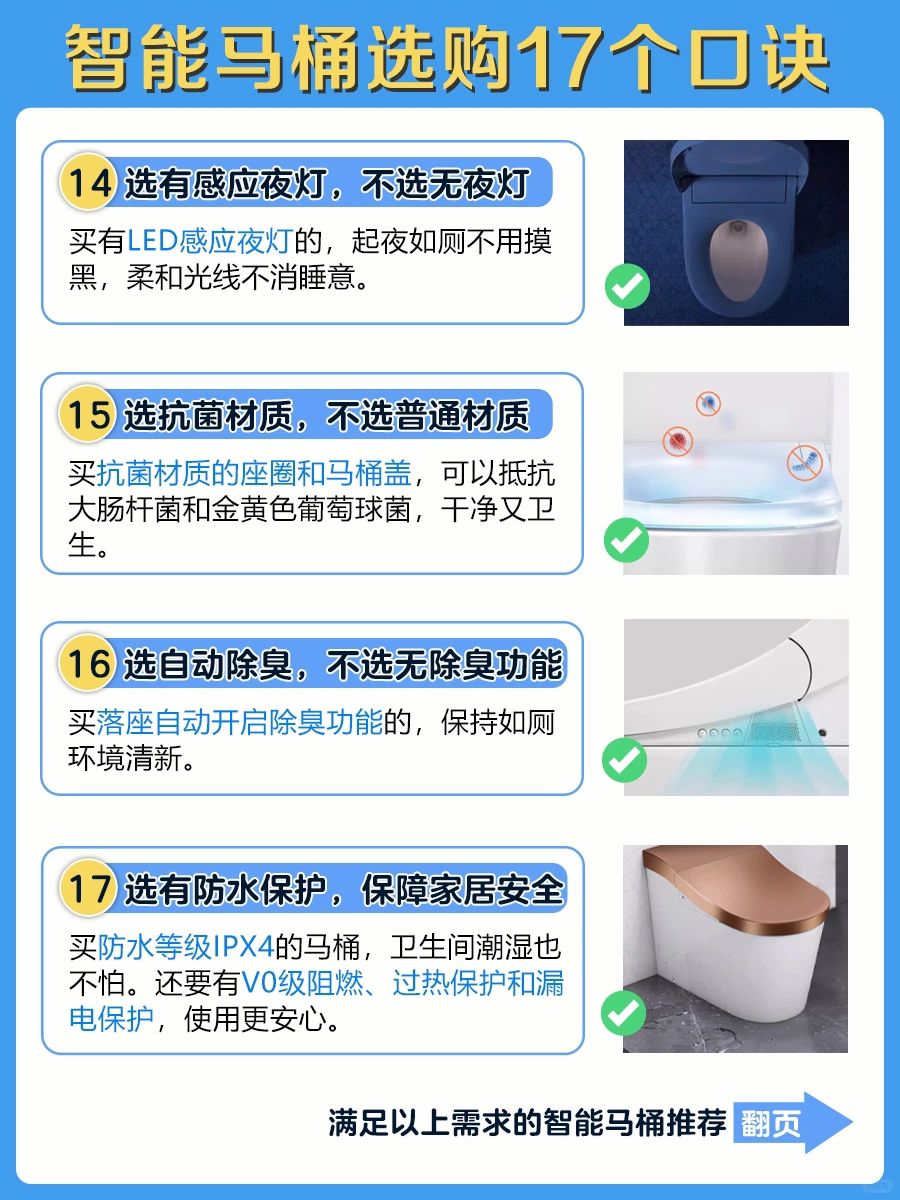 智能马桶选购17个口诀

14 选有感应夜灯，不选无夜灯
买有LED感应夜灯的，起夜如厕不用摸黑，柔和光线不消睡意。

15 选抗菌材质，不选普通材质
买抗菌材质的座圈和马桶盖，可以抵抗大肠杆菌和金黄色葡萄球菌，干净又卫生。

16 选自动除臭，不选无除臭功能
买落座自动开启除臭功能的，保持如厕环境清新。

17 选有防水保护，保障家居安全
买防水等级IPX4的马桶，卫生间潮湿也不怕。还要有V0级阻燃、过热保护和漏电保护，使用更安心。

满足以上需求的智能马桶推荐 翻页