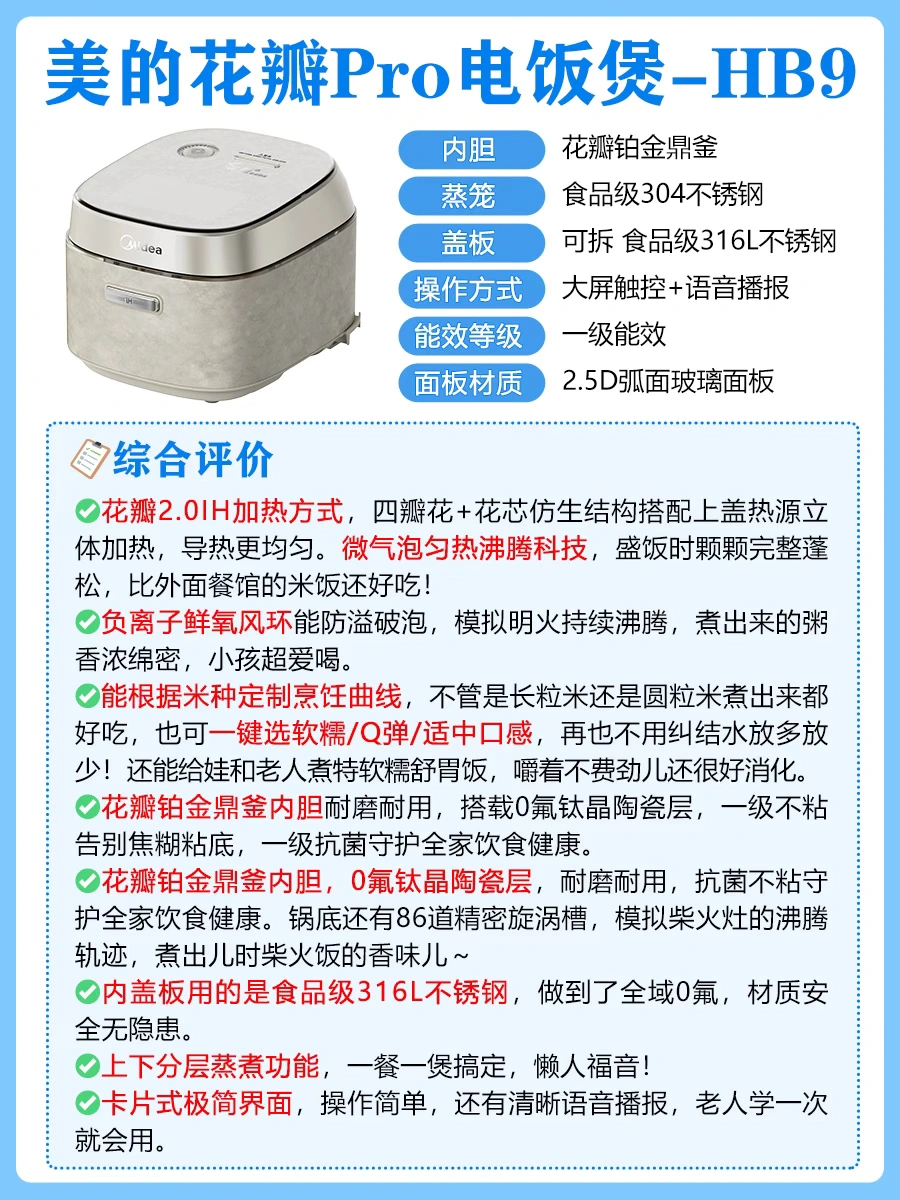 美的花瓣Pro电饭煲-HB9

Midea

| 内胆 | 花瓣铂金鼎釜 |
|---|---|
| 蒸笼 | 食品级304不锈钢 |
| 盖板 | 可拆 食品级316L不锈钢 |
| 操作方式 | 大屏触控+语音播报 |
| 能效等级 | 一级能效 |
| 面板材质 | 2.5D弧面玻璃面板 |

综合评价

花瓣2.0IH加热方式，四瓣花+花芯仿生结构搭配上盖热源立体加热，导热更均匀。微气泡匀热沸腾科技，盛饭时颗颗完整蓬松，比外面餐馆的米饭还好吃！

负离子鲜氧风环能防溢破泡，模拟明火持续沸腾，煮出来的粥香浓绵密，小孩超爱喝。

能根据米种定制烹饪曲线，不管是长粒米还是圆粒米煮出来都好吃，也可一键选软糯/Q弹/适中口感，再也不用纠结水放多放少！还能给娃和老人煮特软糯舒胃饭，嚼着不费劲儿还很好消化。

花瓣铂金鼎釜内胆耐磨耐用，搭载0氟钛晶陶瓷层，一级不粘告别焦糊粘底，一级抗菌守护全家饮食健康。

花瓣铂金鼎釜内胆，0氟钛晶陶瓷层，耐磨耐用，抗菌不粘守护全家饮食健康。锅底还有86道精密旋涡槽，模拟柴火灶的沸腾轨迹，煮出儿时柴火饭的香味儿~

内盖板用的是食品级316L不锈钢，做到了全域0氟，材质安全无隐患。

上下分层蒸煮功能，一餐一煲搞定，懒人福音！

卡片式极简界面，操作简单，还有清晰语音播报，老人学一次就会用。