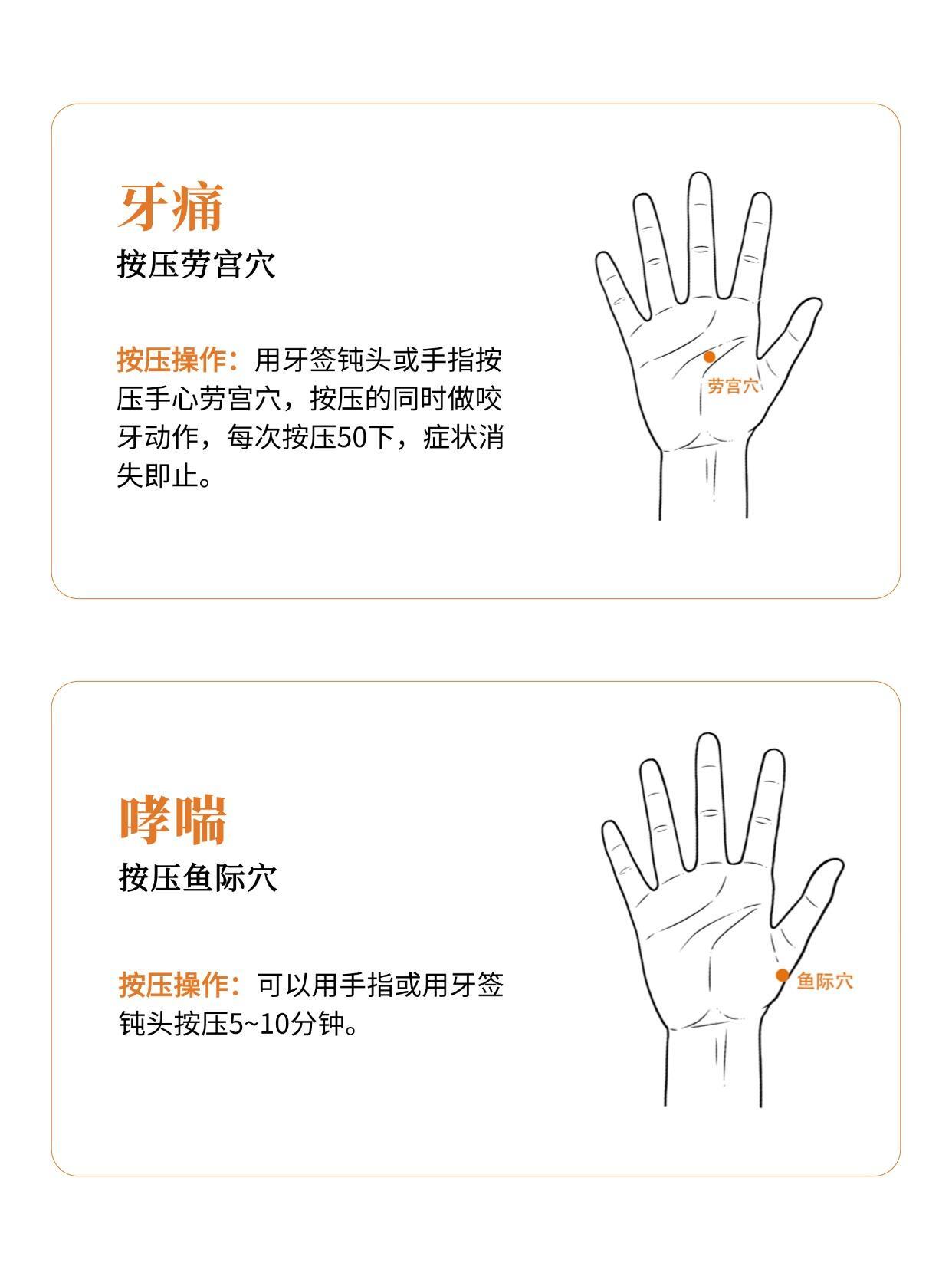 牙痛
按压劳宫穴

按压操作：用牙签钝头或手指按压手心劳宫穴，按压的同时做咬牙动作，每次按压50下，症状消失即止。

劳宫穴

哮喘
按压鱼际穴

按压操作：可以用手指或用牙签钝头按压5~10分钟。

鱼际穴