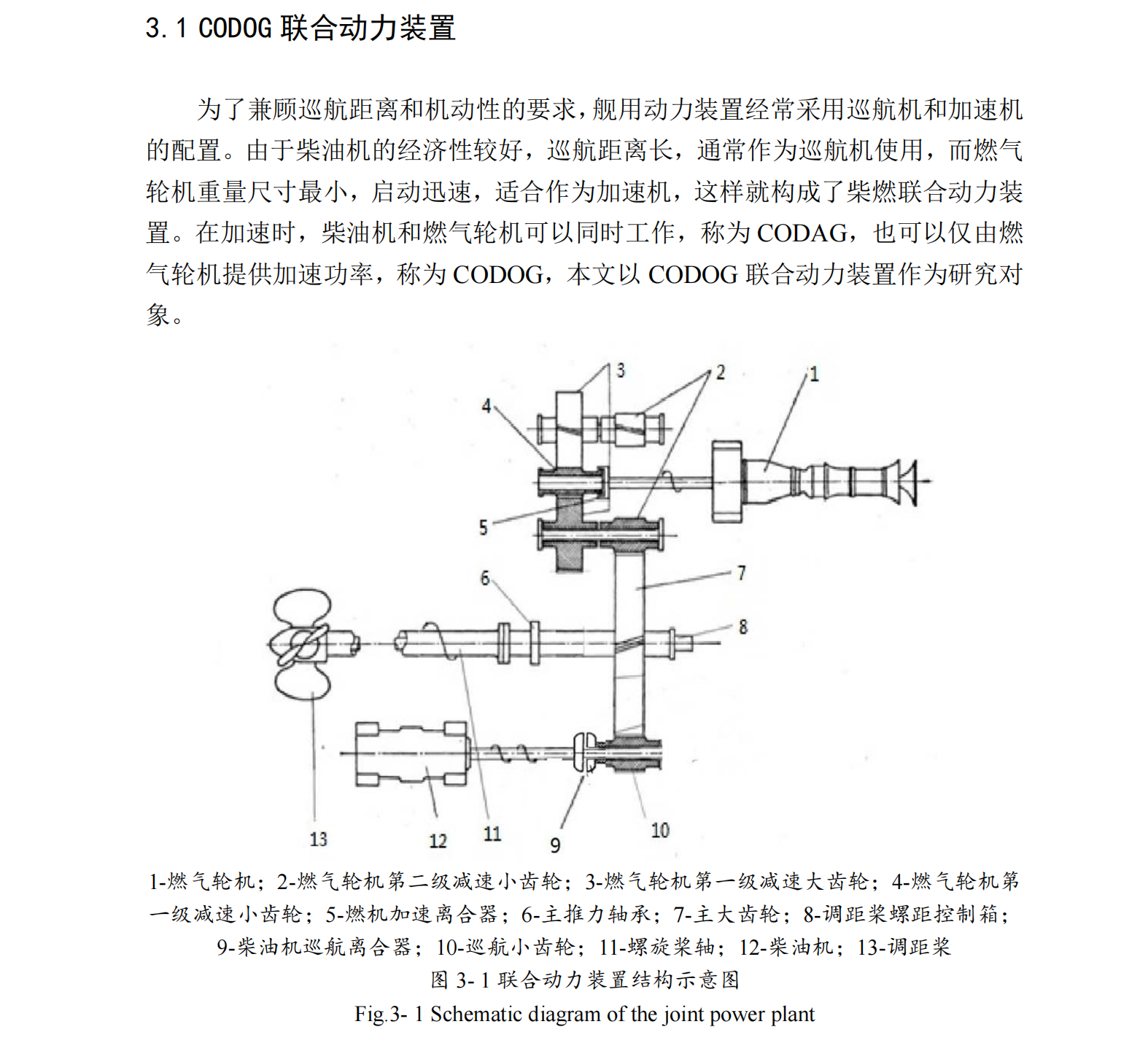 3.1 CODOG 联合动力装置

为了兼顾巡航距离和机动性的要求，舰用动力装置经常采用巡航机和加速机的配置。由于柴油机的经济性较好，巡航距离长，通常作为巡航机使用，而燃气轮机重量尺寸最小，启动迅速，适合作为加速机，这样就构成了柴燃联合动力装置。在加速时，柴油机和燃气轮机可以同时工作，称为 CODAG，也可以仅由燃气轮机提供加速功率，称为 CODOG，本文以 CODOG 联合动力装置作为研究对象。

3
2
1
4
5
6
7
8
13
12
11
9
10

1-燃气轮机；2-燃气轮机第二级减速小齿轮；3-燃气轮机第一级减速大齿轮；4-燃气轮机第一级减速小齿轮；5-燃机加速离合器；6-主推力轴承；7-主大齿轮；8-调距桨螺距控制箱；9-柴油机巡航离合器；10-巡航小齿轮；11-螺旋桨轴；12-柴油机；13-调距桨

图 3- 1 联合动力装置结构示意图

Fig.3- 1 Schematic diagram of the joint power plant