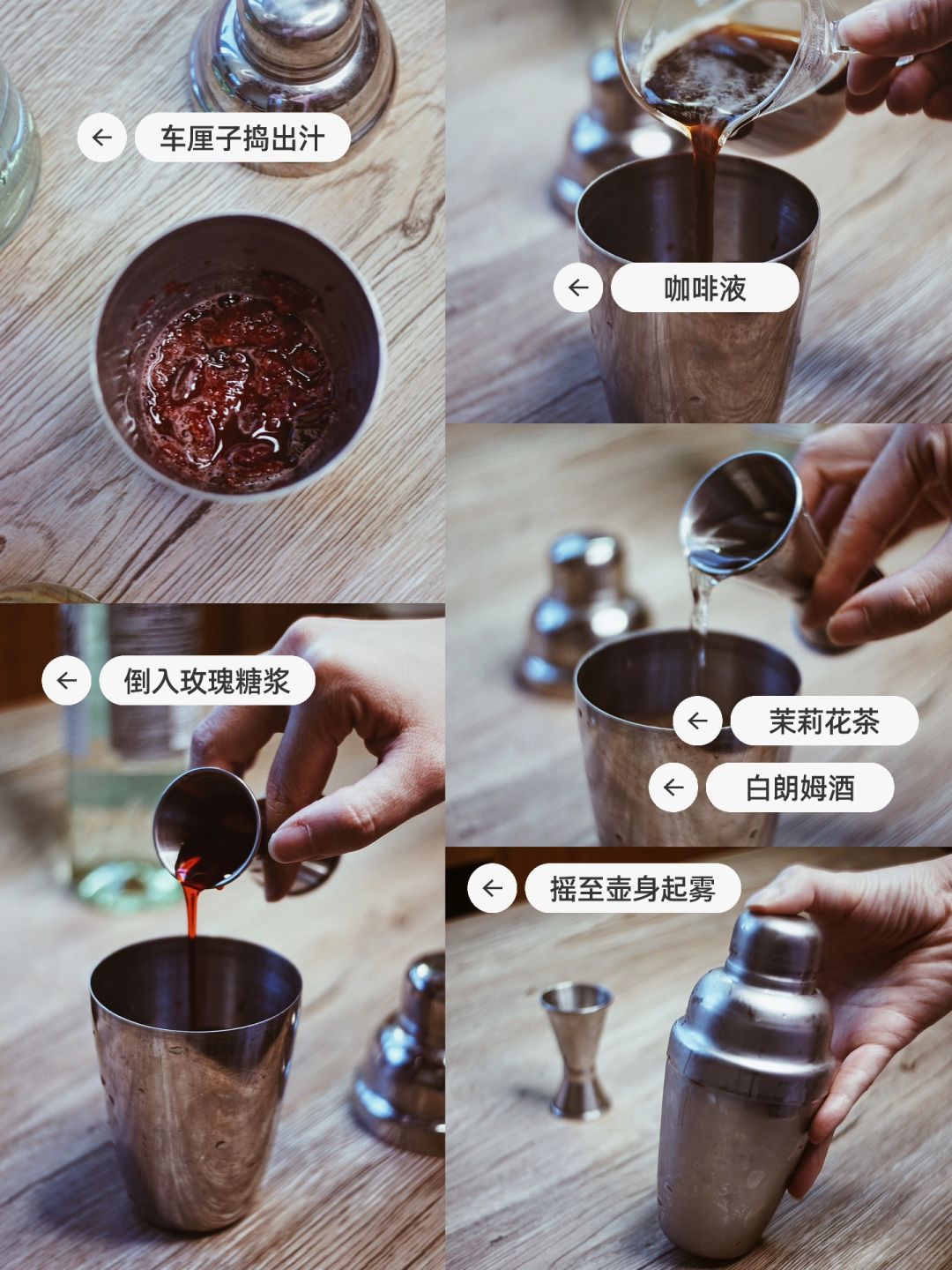 车厘子捣出汁

倒入玫瑰糖浆

咖啡液

茉莉花茶

白朗姆酒

摇至壶身起雾