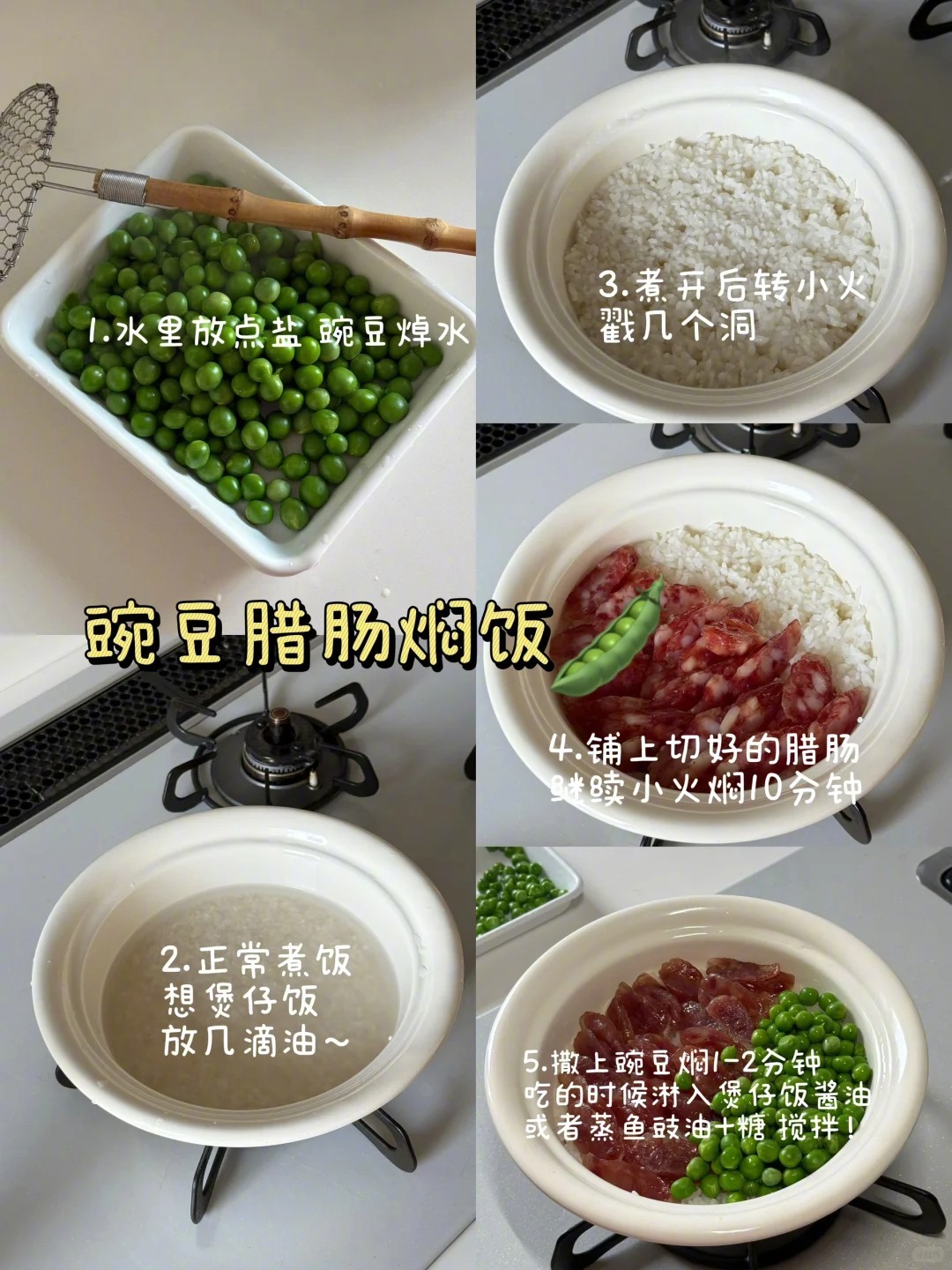 1.水里放点盐 豌豆焯水

3.煮开后转小火
戳几个洞

豌豆腊肠焖饭

4.铺上切好的腊肠
继续小火焖10分钟

2.正常煮饭
想煲仔饭
放几滴油~

5.撒上豌豆焖1-2分钟
吃的时候淋入煲仔饭酱油
或者蒸鱼豉油+糖 搅拌!