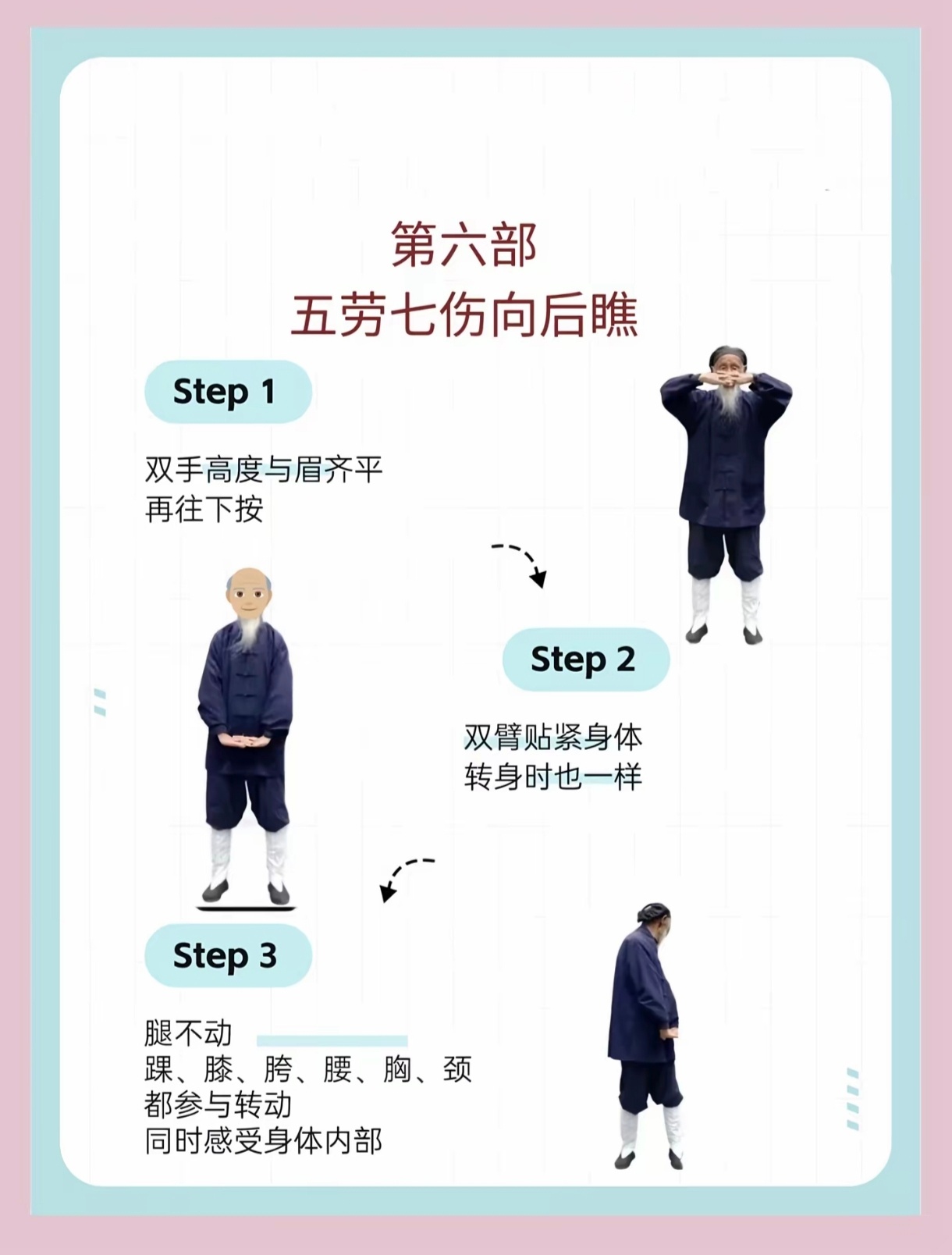 第六部
五劳七伤向后瞧

Step 1

双手高度与眉齐平
再往下按

Step 2

双臂贴紧身体
转身时也一样

Step 3

腿不动
踝、膝、胯、腰、胸、颈
都参与转动
同时感受身体内部