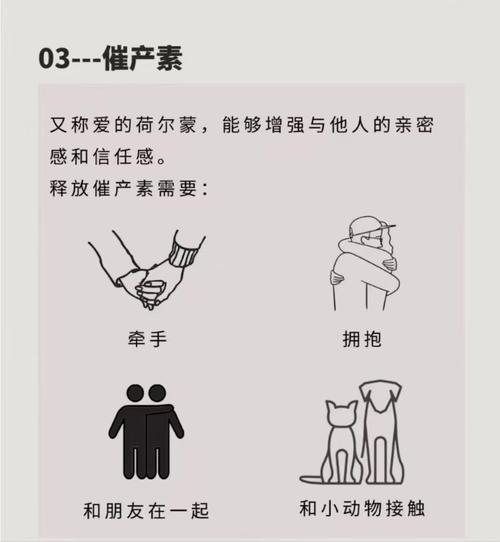 03---催产素

又称爱的荷尔蒙，能够增强与他人的亲密感和信任感。
释放催产素需要：

牵手

拥抱

和朋友在一起

和小动物接触