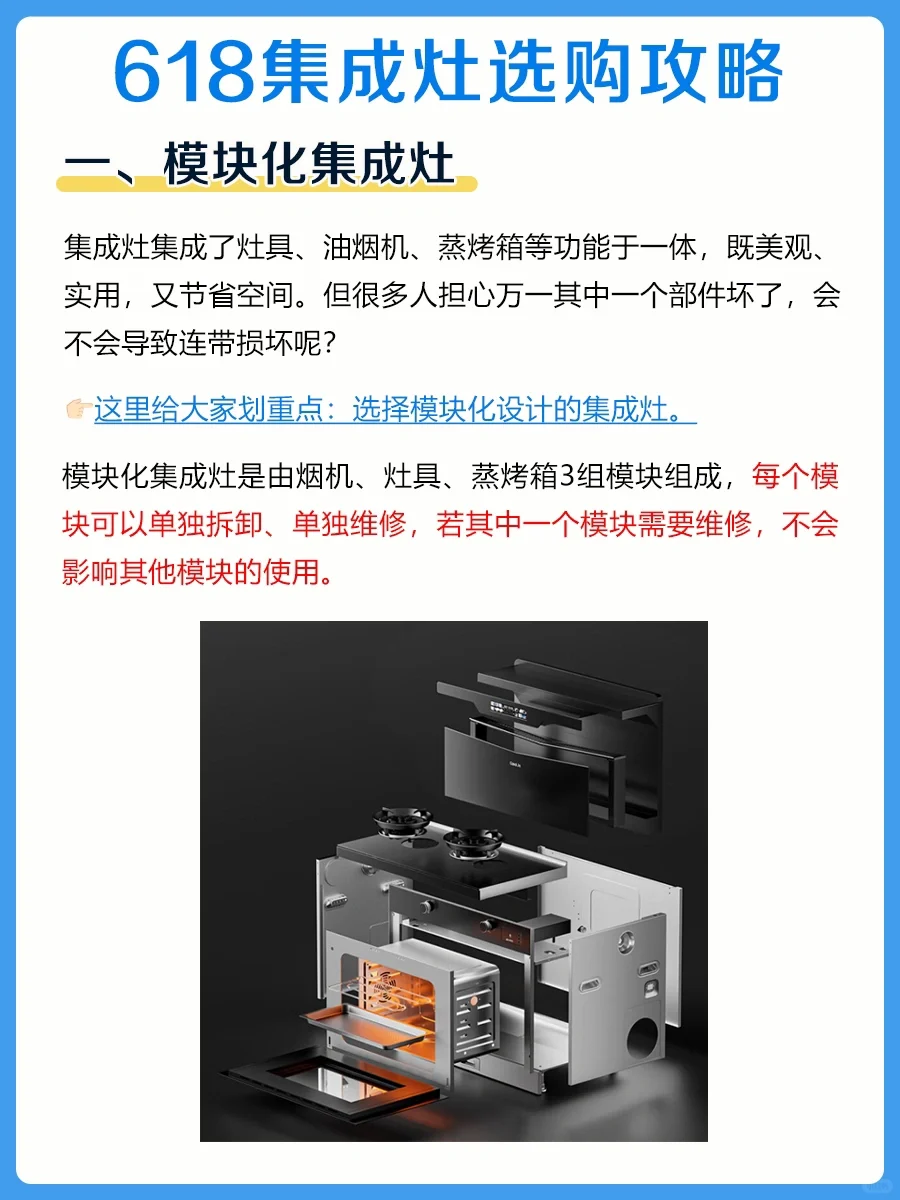 618集成灶选购攻略

一、模块化集成灶

集成灶集成了灶具、油烟机、蒸烤箱等功能于一体，既美观、实用，又节省空间。但很多人担心万一其中一个部件坏了，会不会导致连带损坏呢？

👉这里给大家划重点：选择模块化设计的集成灶。

模块化集成灶是由烟机、灶具、蒸烤箱3组模块组成，每个模块可以单独拆卸、单独维修，若其中一个模块需要维修，不会影响其他模块的使用。