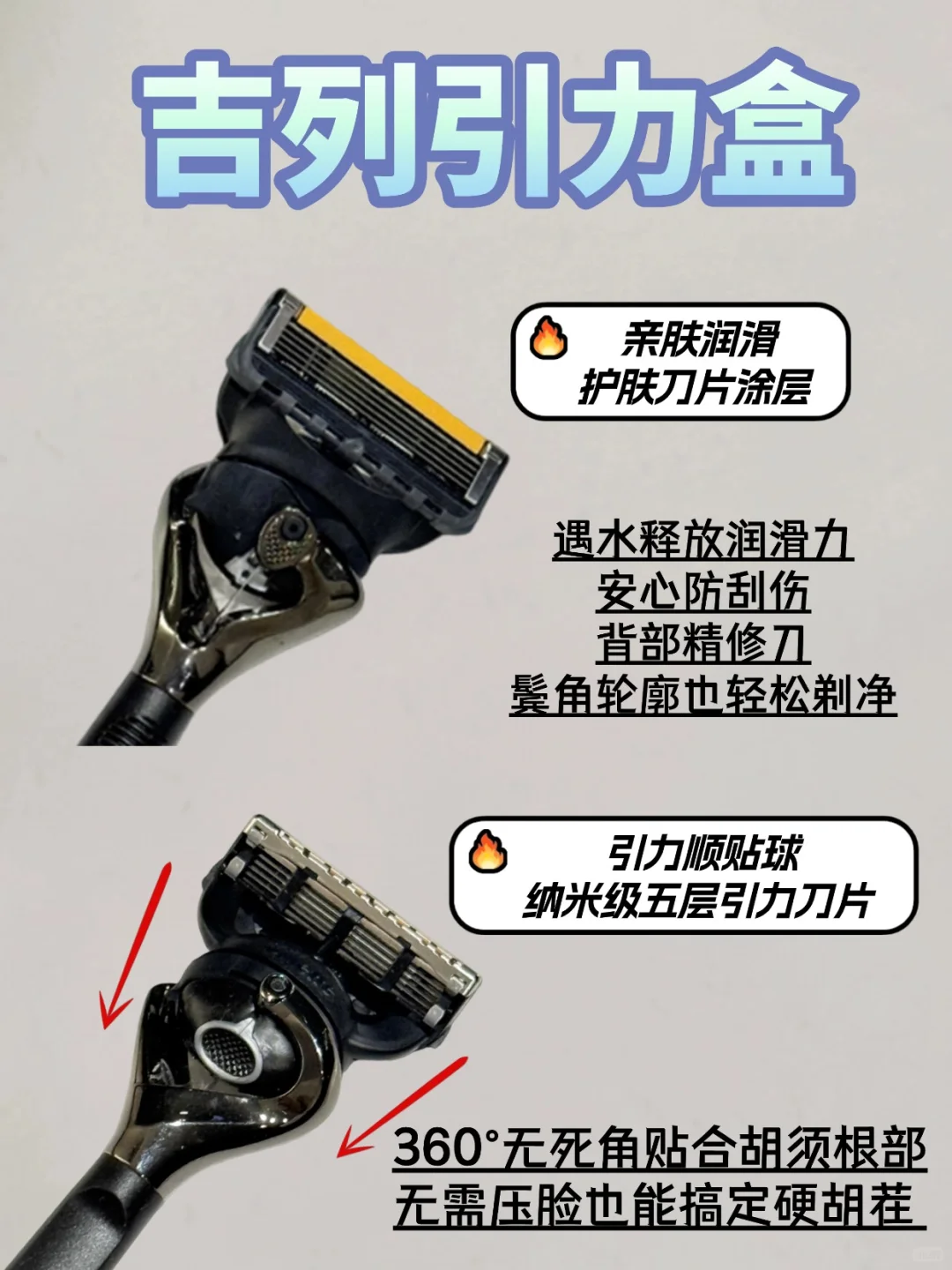 吉列引力盒

🔥 亲肤润滑
护肤刀片涂层

遇水释放润滑力
安心防刮伤
背部精修刀
鬓角轮廓也轻松剃净

🔥 引力顺贴球
纳米级五层引力刀片

360°无死角贴合胡须根部
无需压脸也能搞定硬胡茬