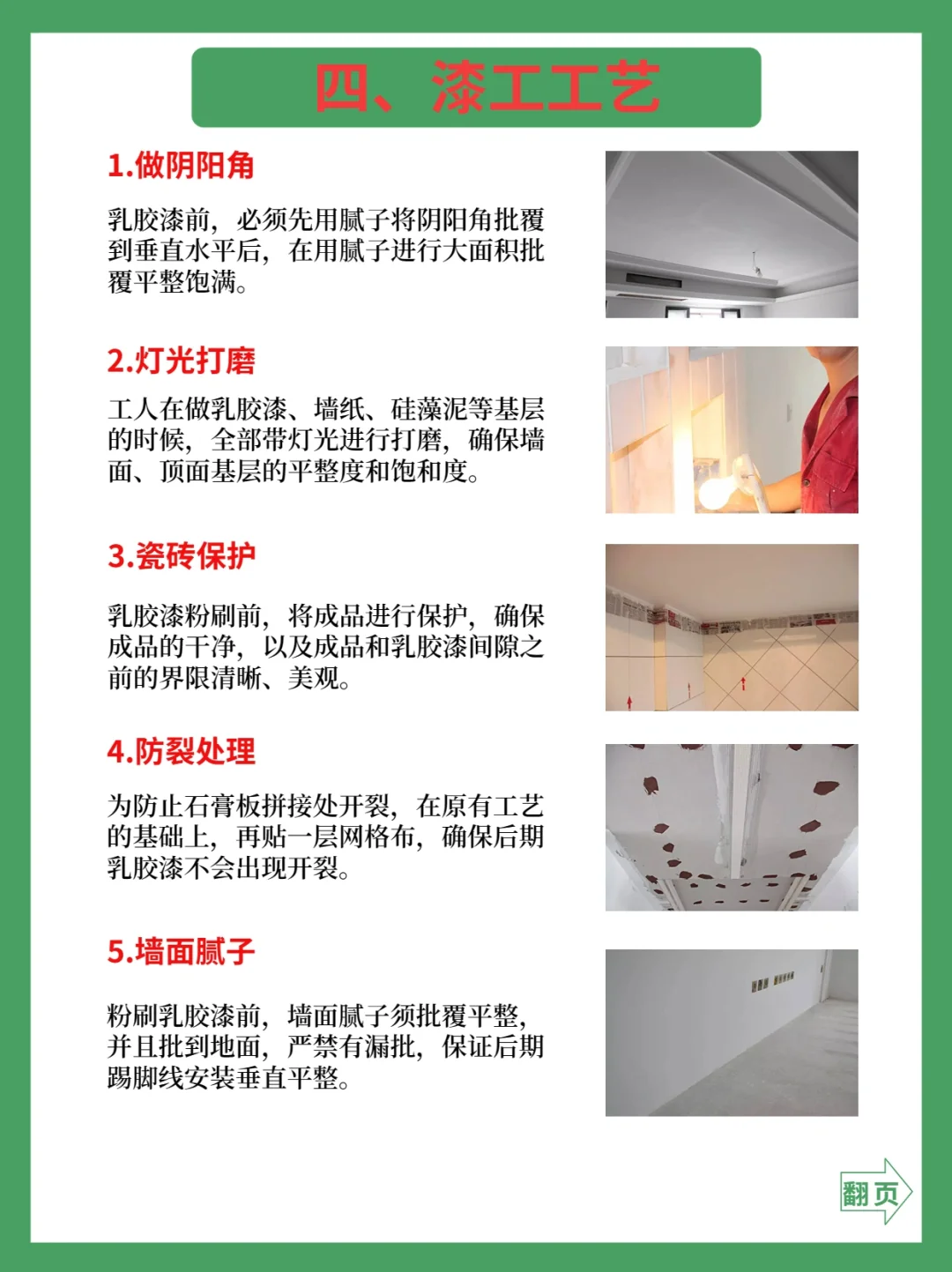 四、漆工工艺

1.做阴阳角

乳胶漆前，必须先用腻子将阴阳角批覆到垂直水平后，在用腻子进行大面积批覆平整饱满。

2.灯光打磨

工人在做乳胶漆、墙纸、硅藻泥等基层的时候，全部带灯光进行打磨，确保墙面、顶面基层的平整度和饱和度。

3.瓷砖保护

乳胶漆粉刷前，将成品进行保护，确保成品的干净，以及成品和乳胶漆间隙之前的界限清晰、美观。

4.防裂处理

为防止石膏板拼接处开裂，在原有工艺的基础上，再贴一层网格布，确保后期乳胶漆不会出现开裂。

5.墙面腻子

粉刷乳胶漆前，墙面腻子须批覆平整，并且批到地面，严禁有漏批，保证后期踢脚线安装垂直平整。

翻页