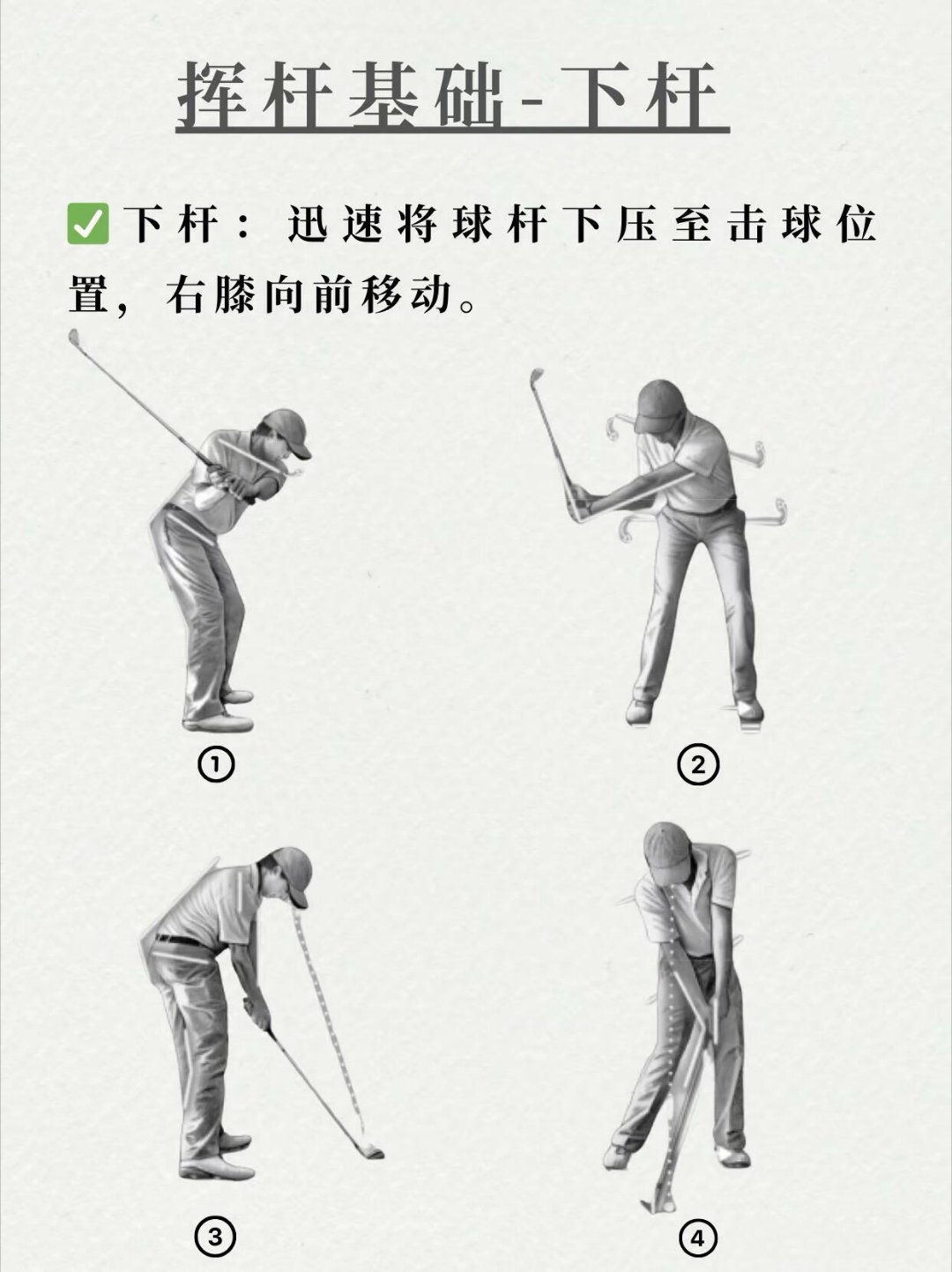 挥杆基础-下杆

✅下杆：迅速将球杆下压至击球位置，右膝向前移动。

①

②

③

④