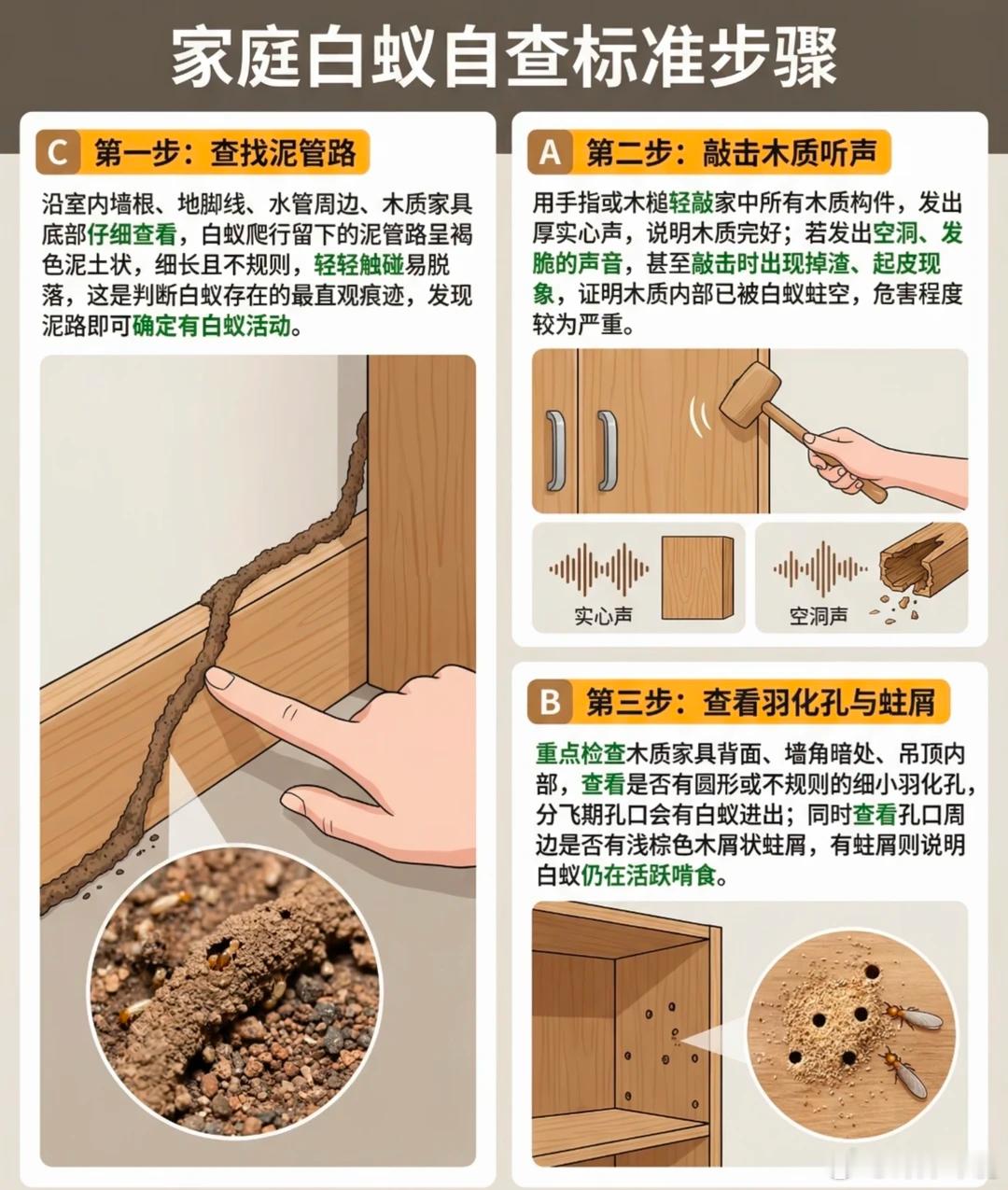 家庭白蚁自查标准步骤

C 第一步：查找泥管路

沿室内墙根、地脚线、水管周边、木质家具底部仔细查看，白蚁爬行留下的泥管路呈褐色泥土状，细长且不规则，轻轻触碰易脱落，这是判断白蚁存在的最直观痕迹，发现泥路即可确定有白蚁活动。

A 第二步：敲击木质听声

用手指或木槌轻敲家中所有木质构件，发出厚实心声，说明木质完好；若发出空洞、发脆的声音，甚至敲击时出现掉渣、起皮现象，证明木质内部已被白蚁蛀空，危害程度较为严重。

实心声

空洞声

B 第三步：查看羽化孔与蛀屑

重点检查木质家具背面、墙角暗处、吊顶内部，查看是否有圆形或不规则的细小羽化孔，分飞期孔口会有白蚁进出；同时查看孔口周边是否有浅棕色木屑状蛀屑，有蛀屑则说明白蚁仍在活跃啃食。