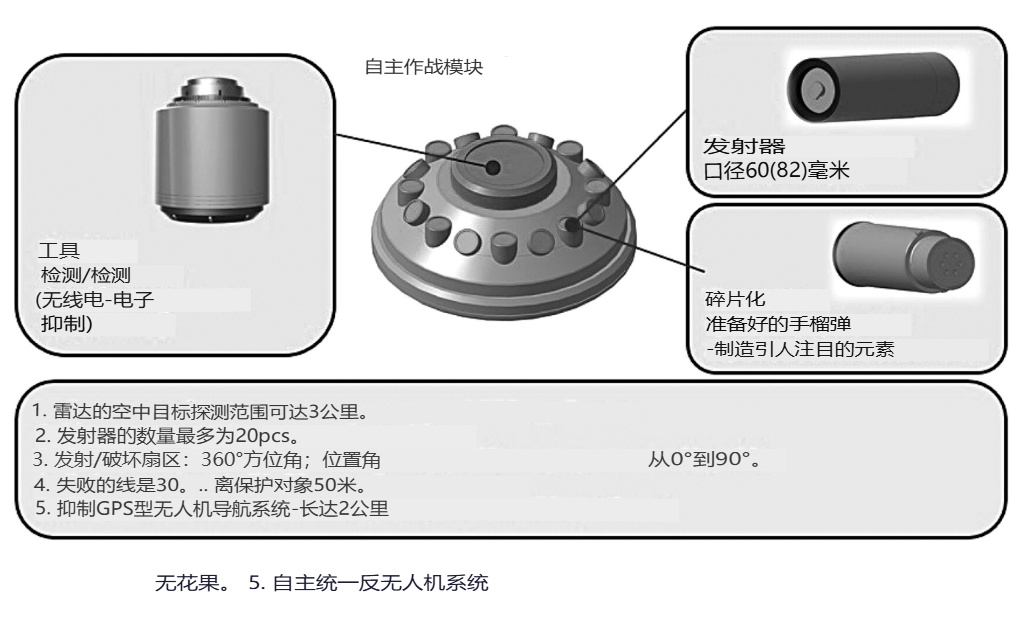 自主作战模块

工具
检测/检测
(无线电-电子
抑制)

发射器
口径60(82)毫米

碎片化
准备好的手榴弹
-制造引人注目的元素

1. 雷达的空中目标探测范围可达3公里。
2. 发射器的数量最多为20pcs。
3. 发射/破坏扇区：360°方位角；位置角 从0°到90°。
4. 失败的线是30。.. 离保护对象50米。
5. 抑制GPS型无人机导航系统-长达2公里

无花果。 5. 自主统一反无人机系统