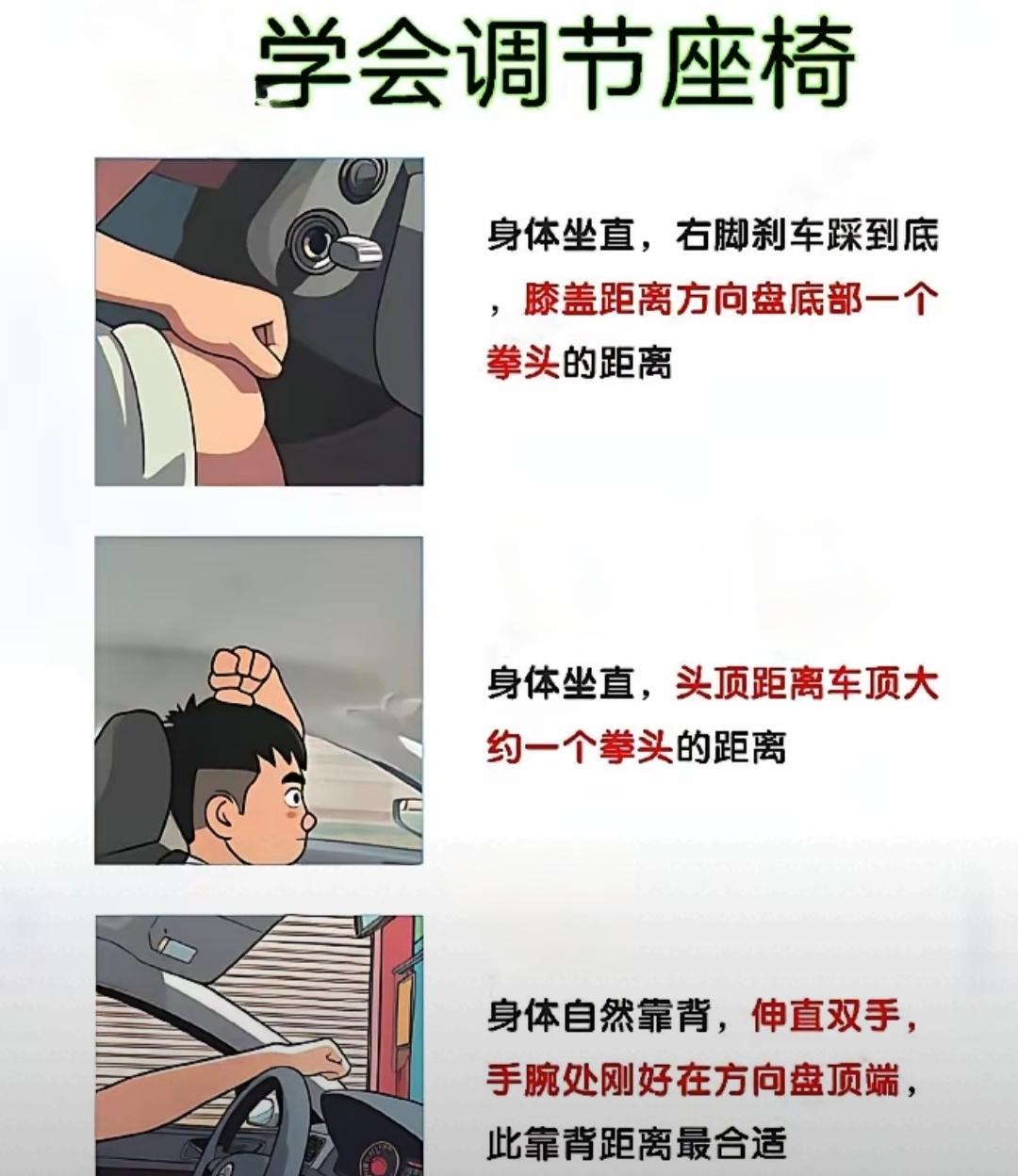 学会调节座椅

身体坐直，右脚刹车踩到底，膝盖距离方向盘底部一个拳头的距离

身体坐直，头顶距离车顶大约一个拳头的距离

身体自然靠背，伸直双手，手腕处刚好在方向盘顶端，此靠背距离最合适