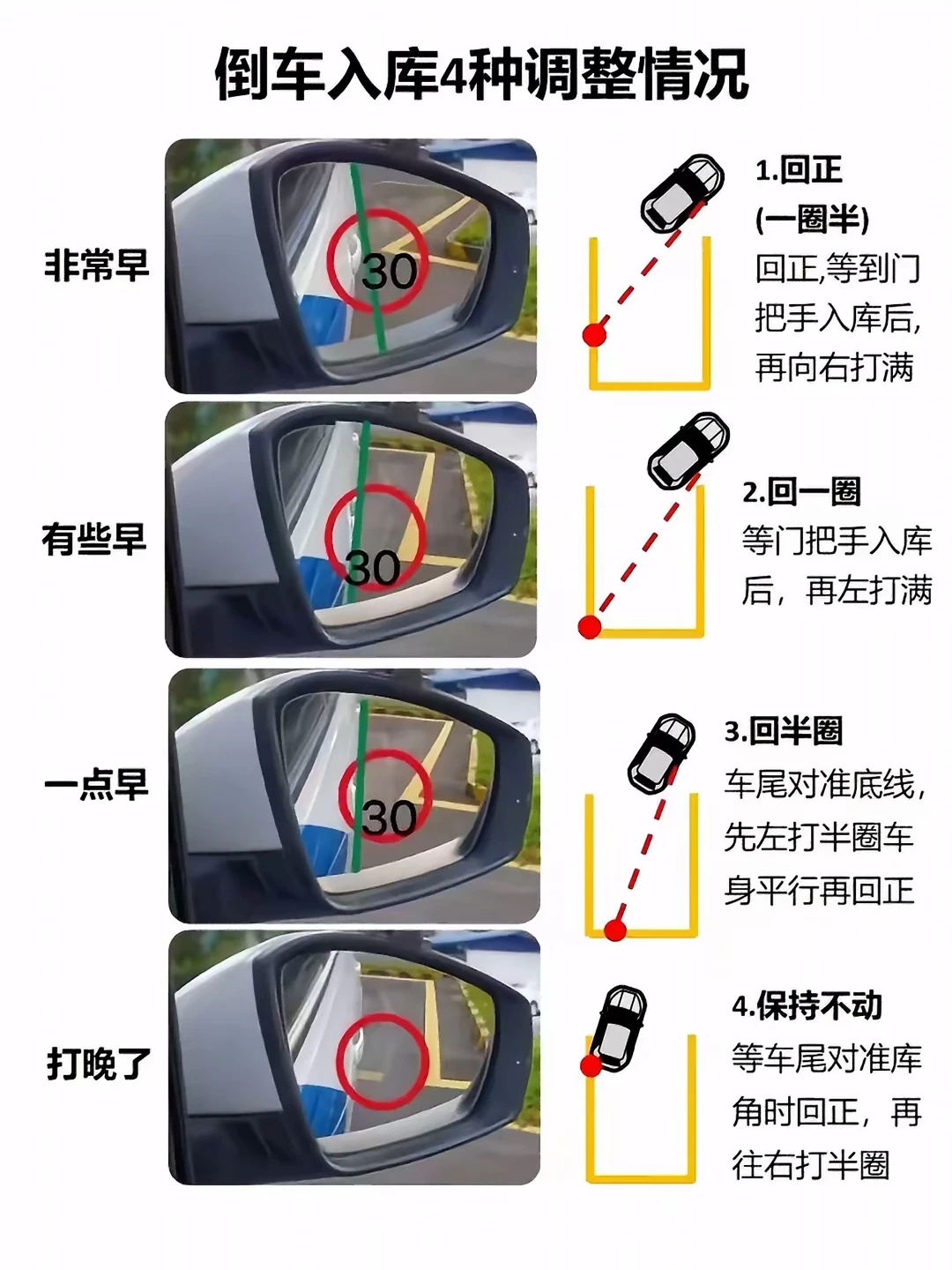 倒车入库4种调整情况

非常早

30

1.回正
(一圈半)
回正,等到门把手入库后,再向右打满

有些早

30

2.回一圈
等门把手入库后，再左打满

一点早

30

3.回半圈
车尾对准底线,先左打半圈车身平行再回正

打晚了

4.保持不动
等车尾对准库角时回正，再往右打半圈