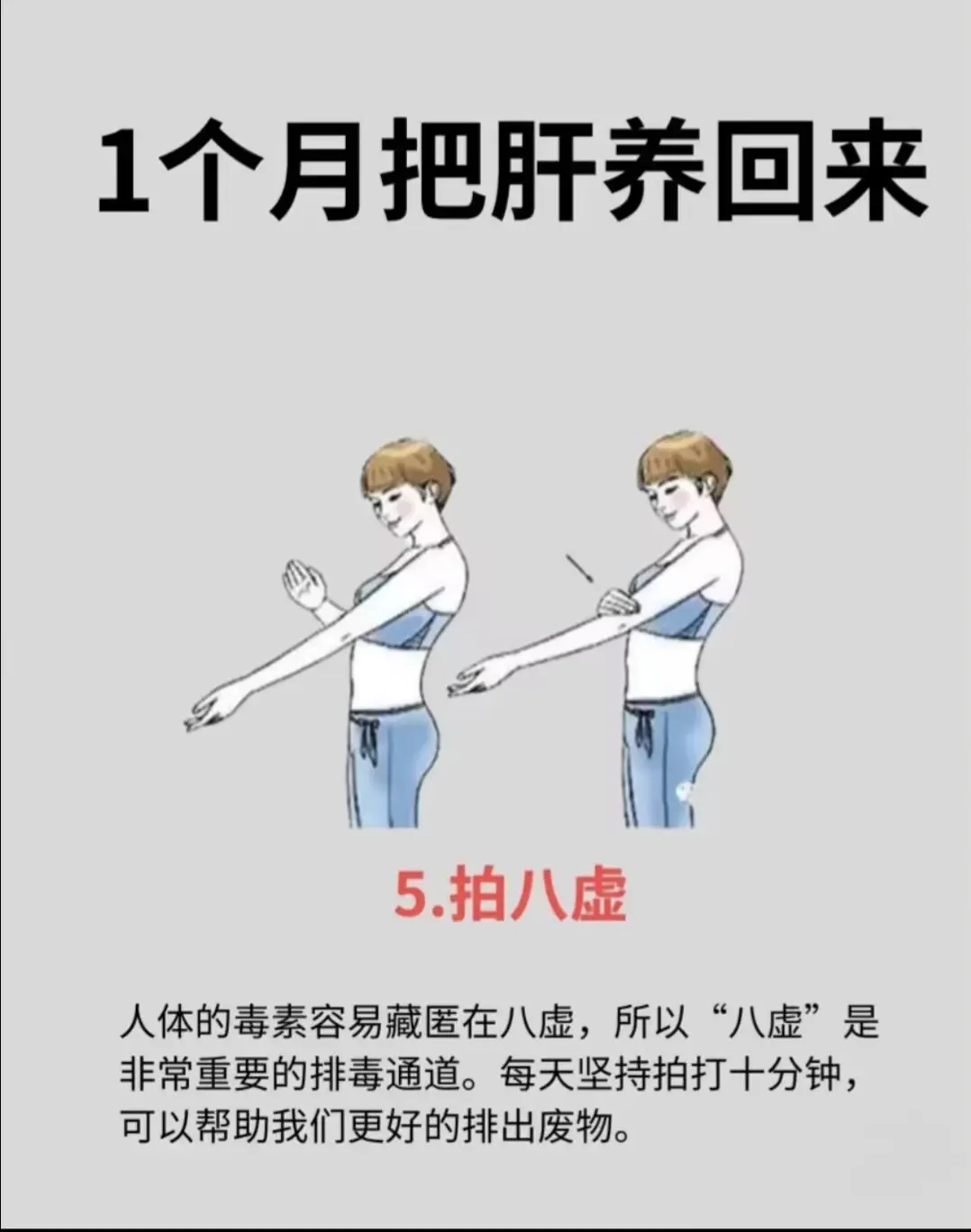 1个月把肝养回来

5.拍八虚

人体的毒素容易藏匿在八虚，所以“八虚”是非常重要的排毒通道。每天坚持拍打十分钟，可以帮助我们更好的排出废物。