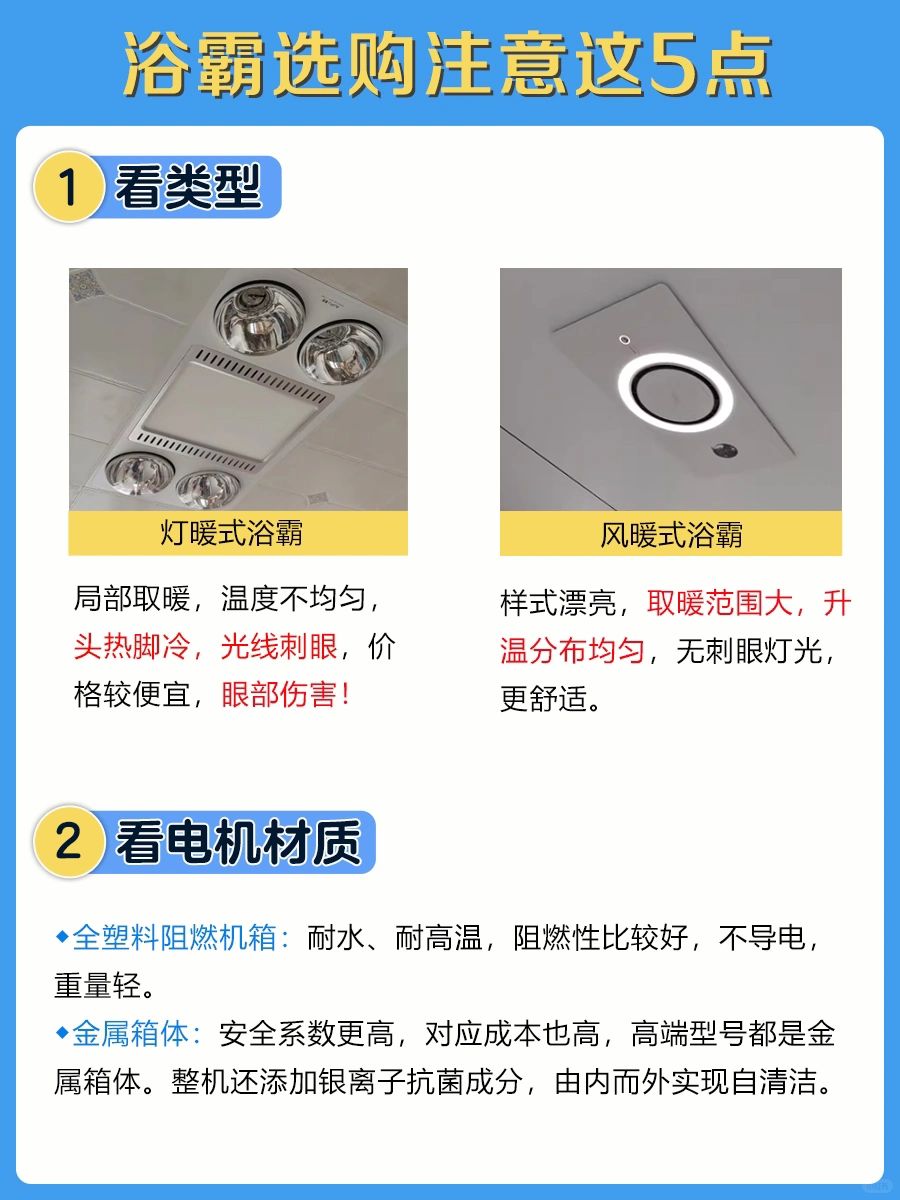 浴霸选购注意这5点

1 看类型

灯暖式浴霸

局部取暖，温度不均匀，头热脚冷，光线刺眼，价格较便宜，眼部伤害！

风暖式浴霸

样式漂亮，取暖范围大，升温分布均匀，无刺眼灯光，更舒适。

2 看电机材质

◆全塑料阻燃机箱：耐水、耐高温，阻燃性比较好，不导电，重量轻。

◆金属箱体：安全系数更高，对应成本也高，高端型号都是金属箱体。整机还添加银离子抗菌成分，由内而外实现自清洁。