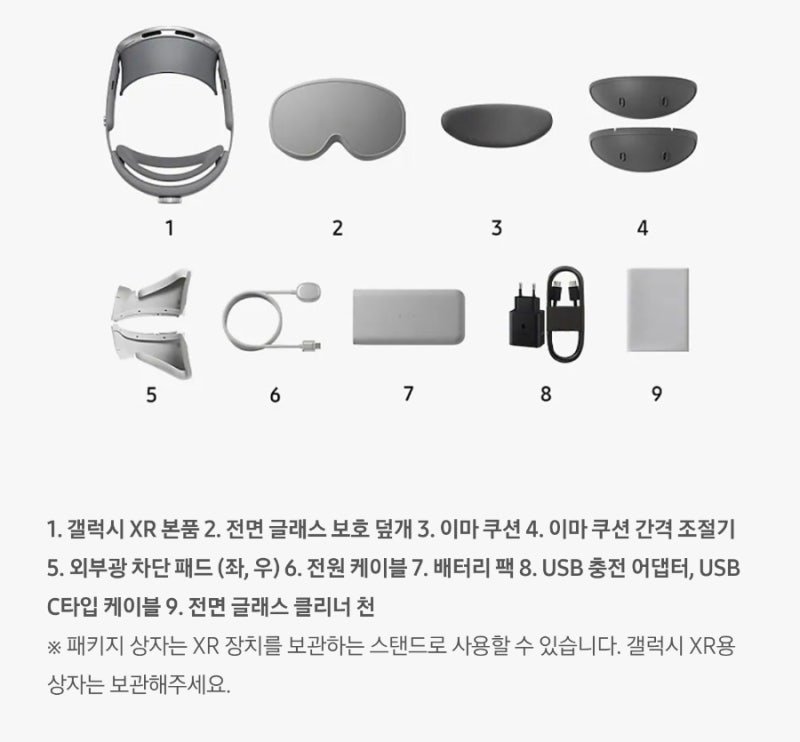 1

2

3

4

5

6

7

8

9

1. 갤럭시 XR 본품 2. 전면 글래스 보호 덮개 3. 이마 쿠션 4. 이마 쿠션 간격 조절기 5. 외부광 차단 패드 (좌, 우) 6. 전원 케이블 7. 배터리 팩 8. USB 충전 어댑터, USB C타입 케이블 9. 전면 글래스 클리너 천

※ 패키지 상자는 XR 장치를 보관하는 스탠드로 사용할 수 있습니다. 갤럭시 XR용 상자는 보관해주세요.