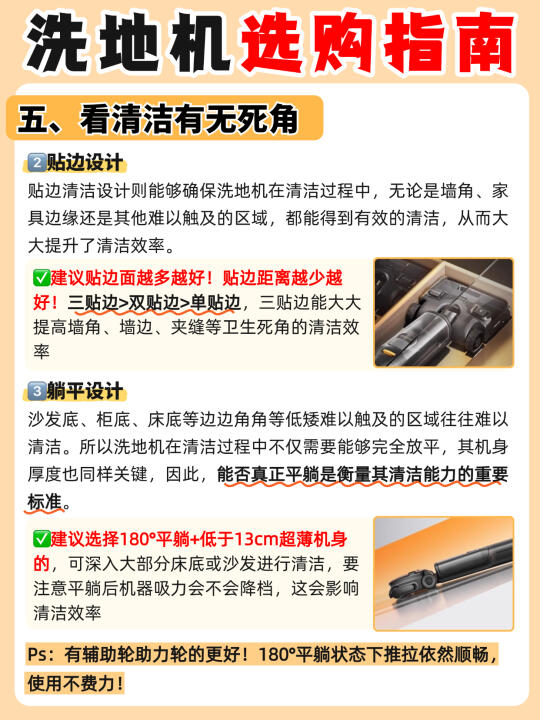 洗地机选购指南

五、看清洁有无死角

2️⃣贴边设计

贴边清洁设计则能够确保洗地机在清洁过程中，无论是墙角、家具边缘还是其他难以触及的区域，都能得到有效的清洁，从而大大提升了清洁效率。

✅建议贴边面越多越好！贴边距离越少越好！三贴边>双贴边>单贴边，三贴边能大大提高墙角、墙边、夹缝等卫生死角的清洁效率

3️⃣躺平设计

沙发底、柜底、床底等边边角角等低矮难以触及的区域往往难以清洁。所以洗地机在清洁过程中不仅需要能够完全放平，其机身厚度也同样关键，因此，能否真正平躺是衡量其清洁能力的重要标准。

✅建议选择180°平躺+低于13cm超薄机身的，可深入大部分床底或沙发进行清洁，要注意平躺后机器吸力会不会降档，这会影响清洁效率

Ps：有辅助轮助力轮的更好！180°平躺状态下推拉依然顺畅，使用不费力！