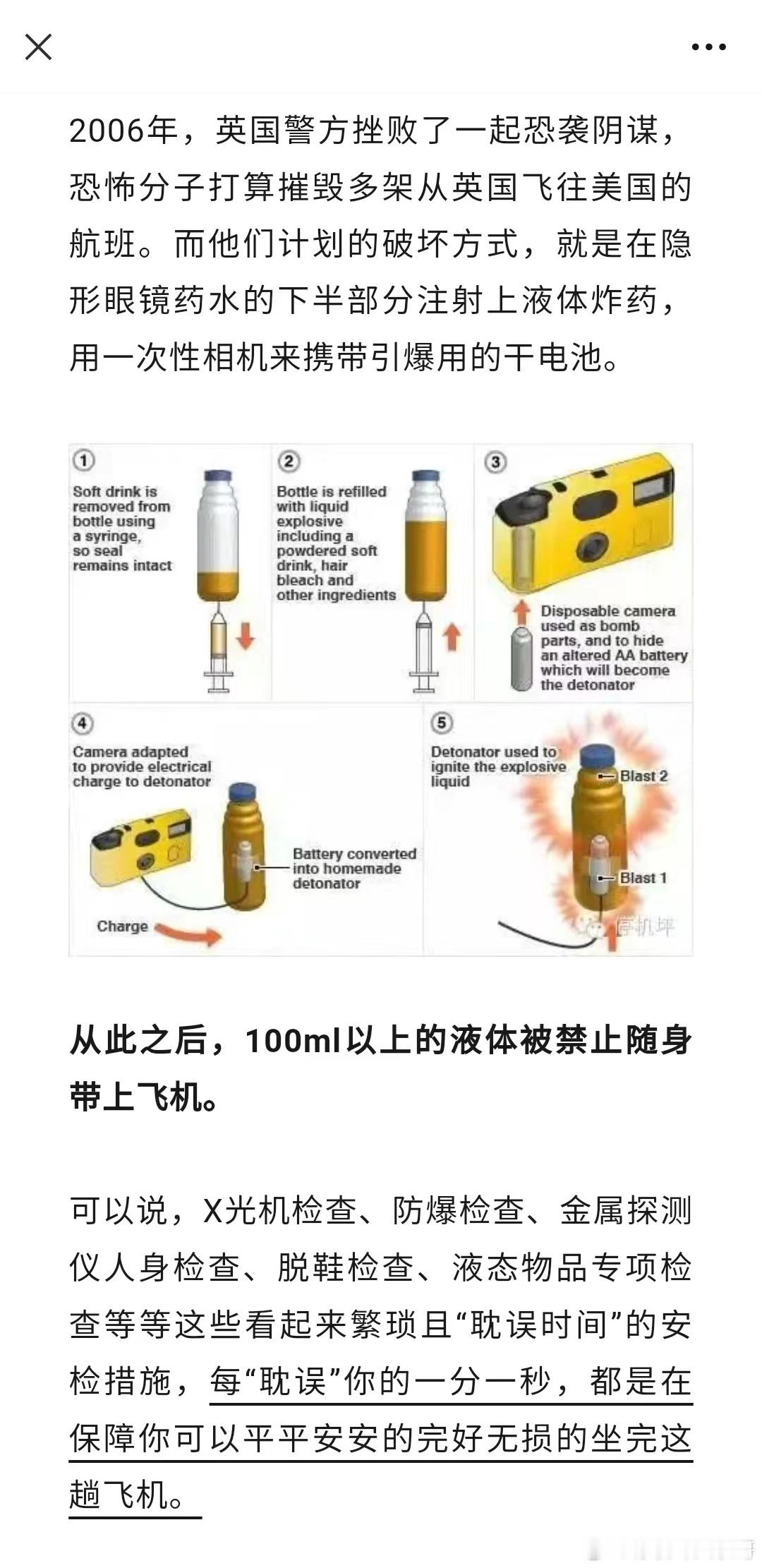 2006年，英国警方挫败了一起恐袭阴谋，恐怖分子打算摧毁多架从英国飞往美国的航班。而他们计划的破坏方式，就是在隐形眼镜药水的下半部分注射上液体炸药，用一次性相机来携带引爆用的干电池。

1
Soft drink is removed from bottle using a syringe, so seal remains intact

2
Bottle is refilled with liquid explosive including a powdered soft drink, hair bleach and other ingredients

3
Disposable camera used as bomb parts, and to hide an altered AA battery which will become the detonator

4
Camera adapted to provide electrical charge to detonator

Battery converted into homemade detonator

Charge

5
Detonator used to ignite the explosive liquid

Blast 2

Blast 1

停机坪

从此之后，100ml以上的液体被禁止随身带上飞机。

可以说，X光机检查、防爆检查、金属探测仪人身检查、脱鞋检查、液态物品专项检查等等这些看起来繁琐且“耽误时间”的安检措施，每“耽误”你的一分一秒，都是在保障你可以平平安安的完好无损的坐完这趟飞机。