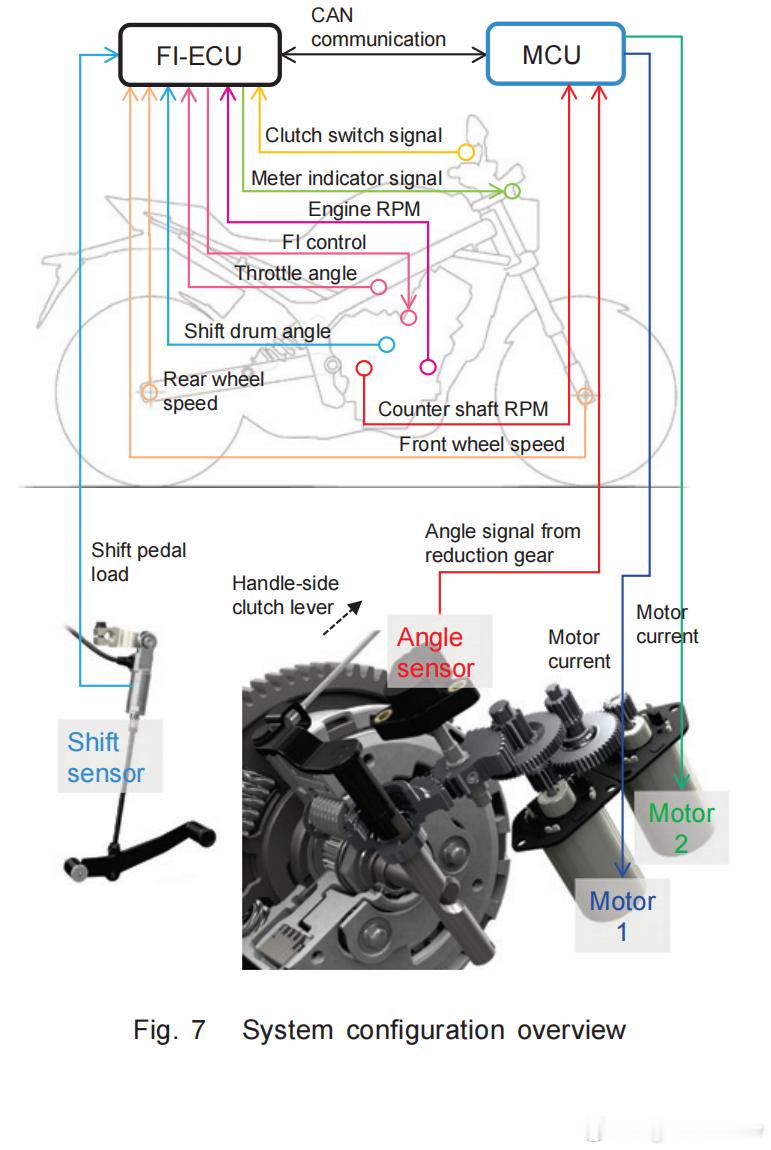 FI-ECU

CAN communication

MCU

Clutch switch signal

Meter indicator signal

Engine RPM

FI control

Throttle angle

Shift drum angle

Rear wheel speed

Counter shaft RPM

Front wheel speed

Shift pedal load

Angle signal from reduction gear

Handle-side clutch lever

Angle sensor

Motor current

Motor current

Shift sensor

Motor 2

Motor 1

Fig. 7 System configuration overview