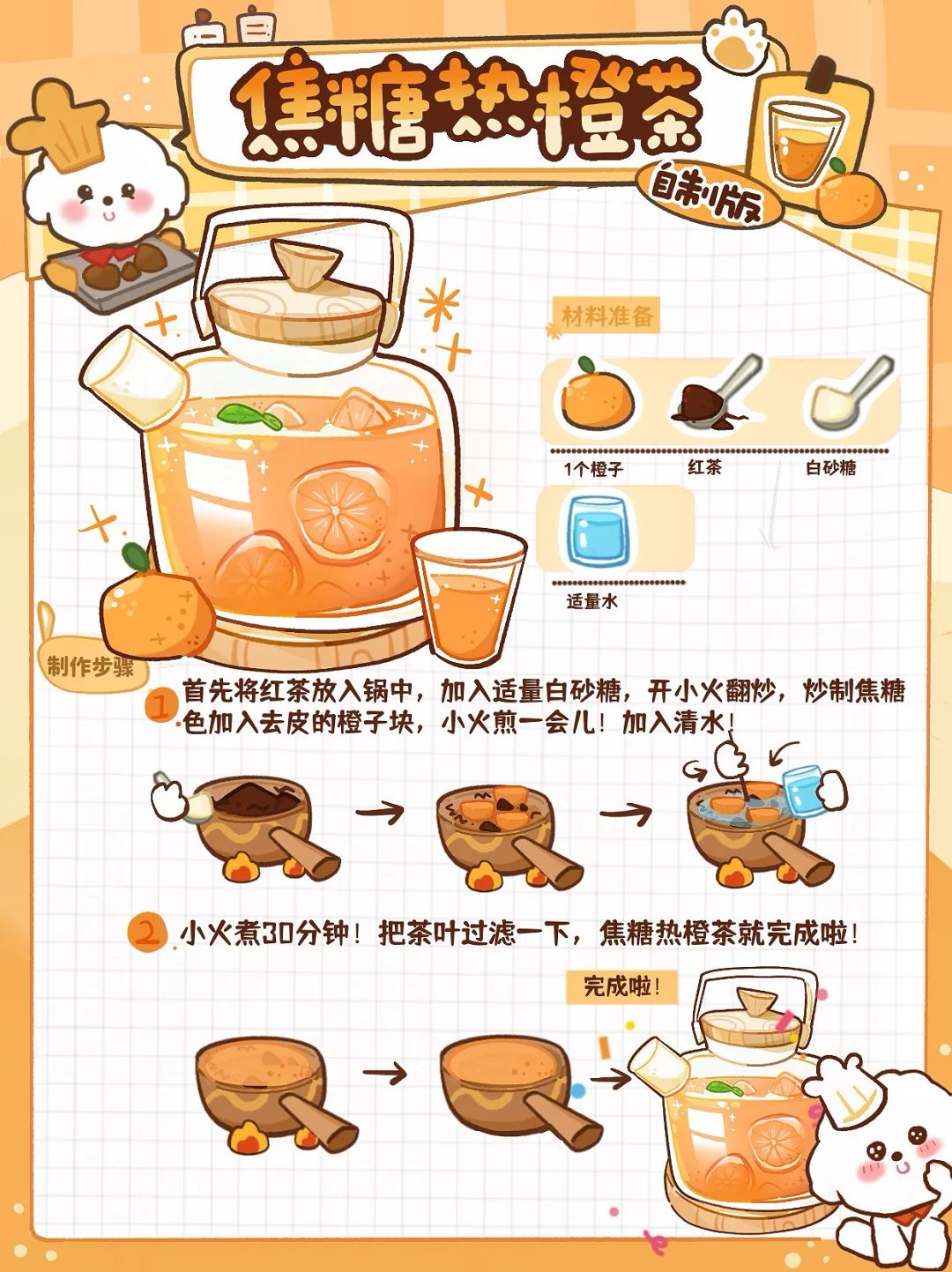 焦糖热橙茶

自制版

材料准备

1个橙子

红茶

白砂糖

适量水

制作步骤

1 首先将红茶放入锅中，加入适量白砂糖，开小火翻炒，炒制焦糖色加入去皮的橙子块，小火煎一会儿！加入清水！

2 小火煮30分钟！把茶叶过滤一下，焦糖热橙茶就完成啦！

完成啦！