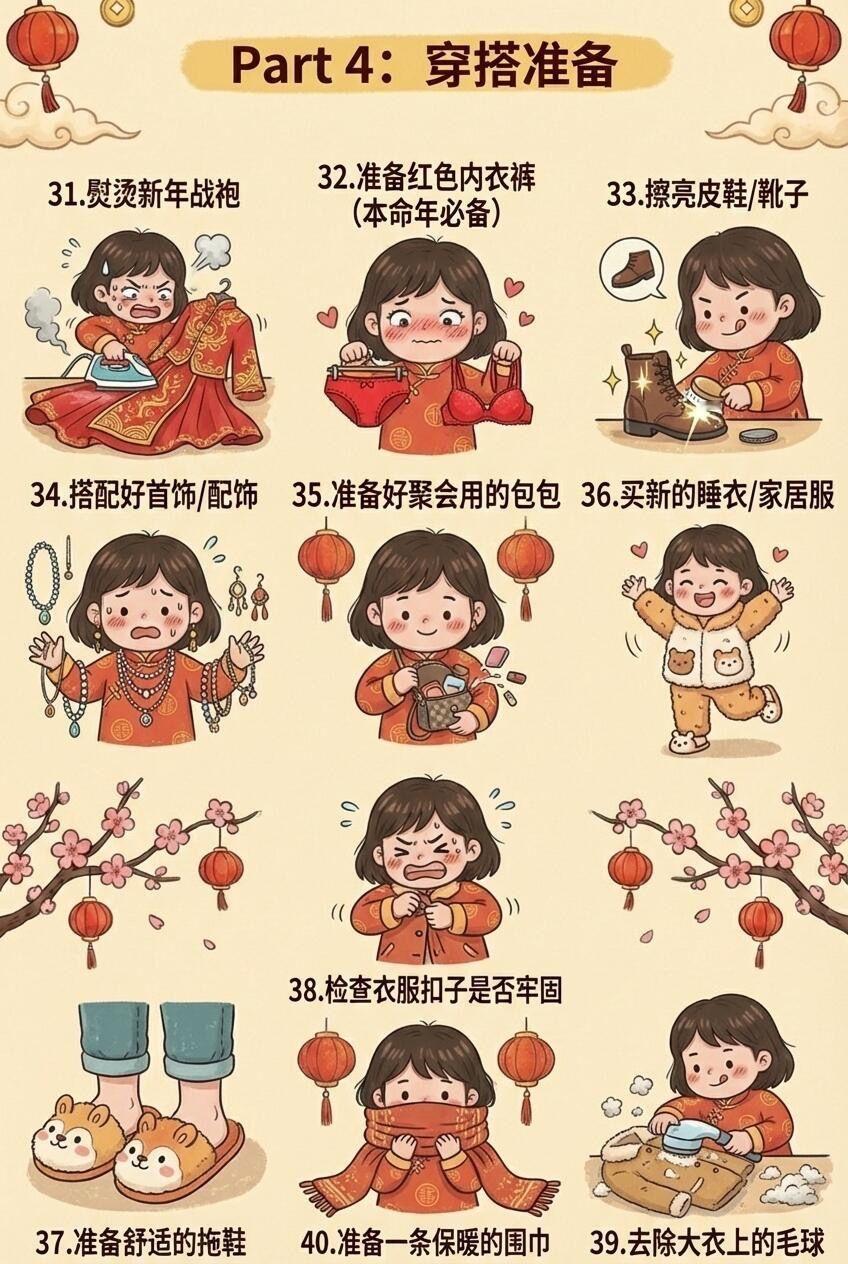 Part 4：穿搭准备

31.熨烫新年战袍

32.准备红色内衣裤（本命年必备）

33.擦亮皮鞋/靴子

34.搭配好首饰/配饰

35.准备好聚会用的包包

36.买新的睡衣/家居服

38.检查衣服扣子是否牢固

37.准备舒适的拖鞋

40.准备一条保暖的围巾

39.去除大衣上的毛球