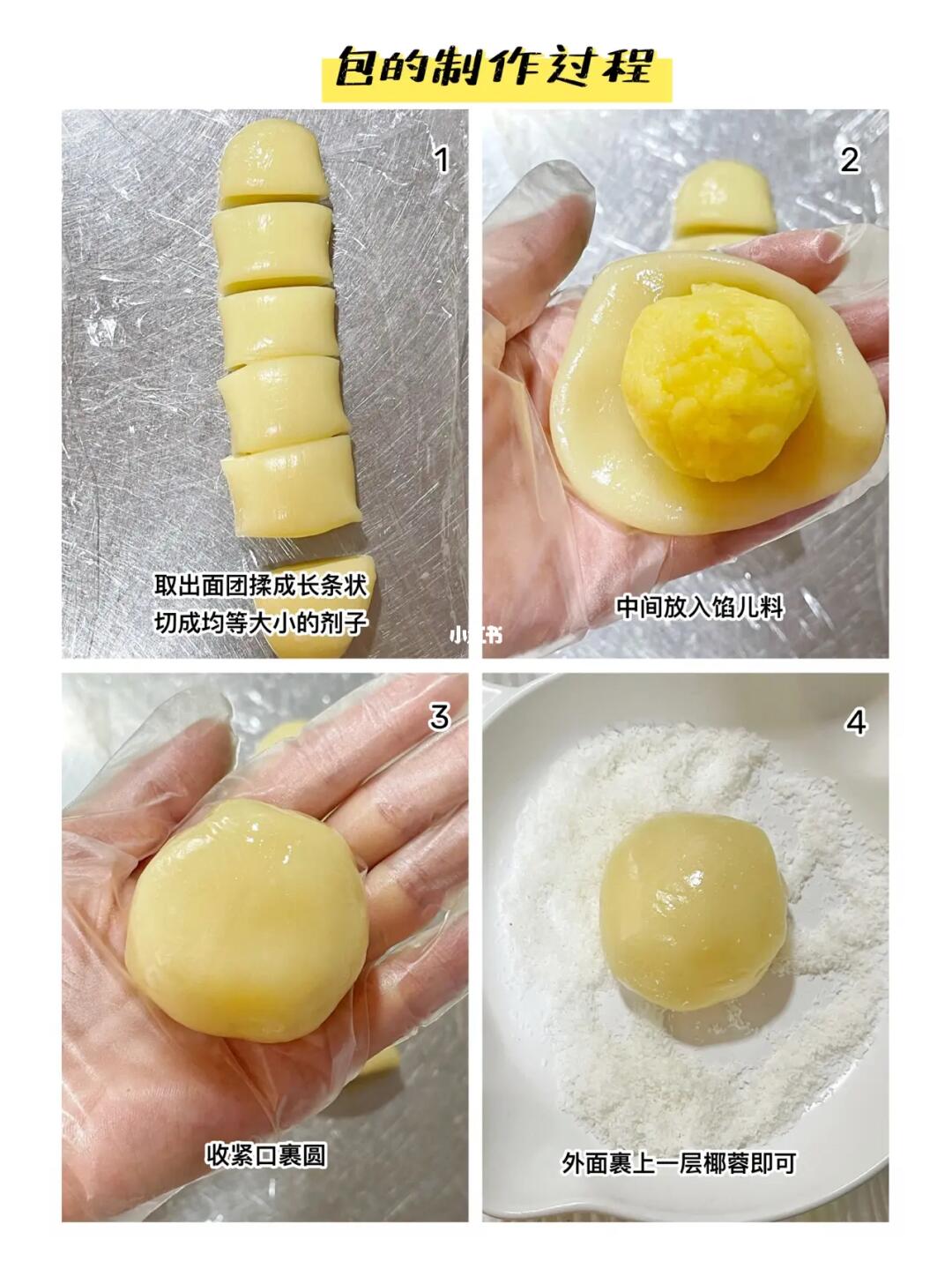 包的制作过程

1

取出面团揉成长条状
切成均等大小的剂子

2

中间放入馅儿料

小红书

3

收紧口裹圆

4

外面裹上一层椰蓉即可