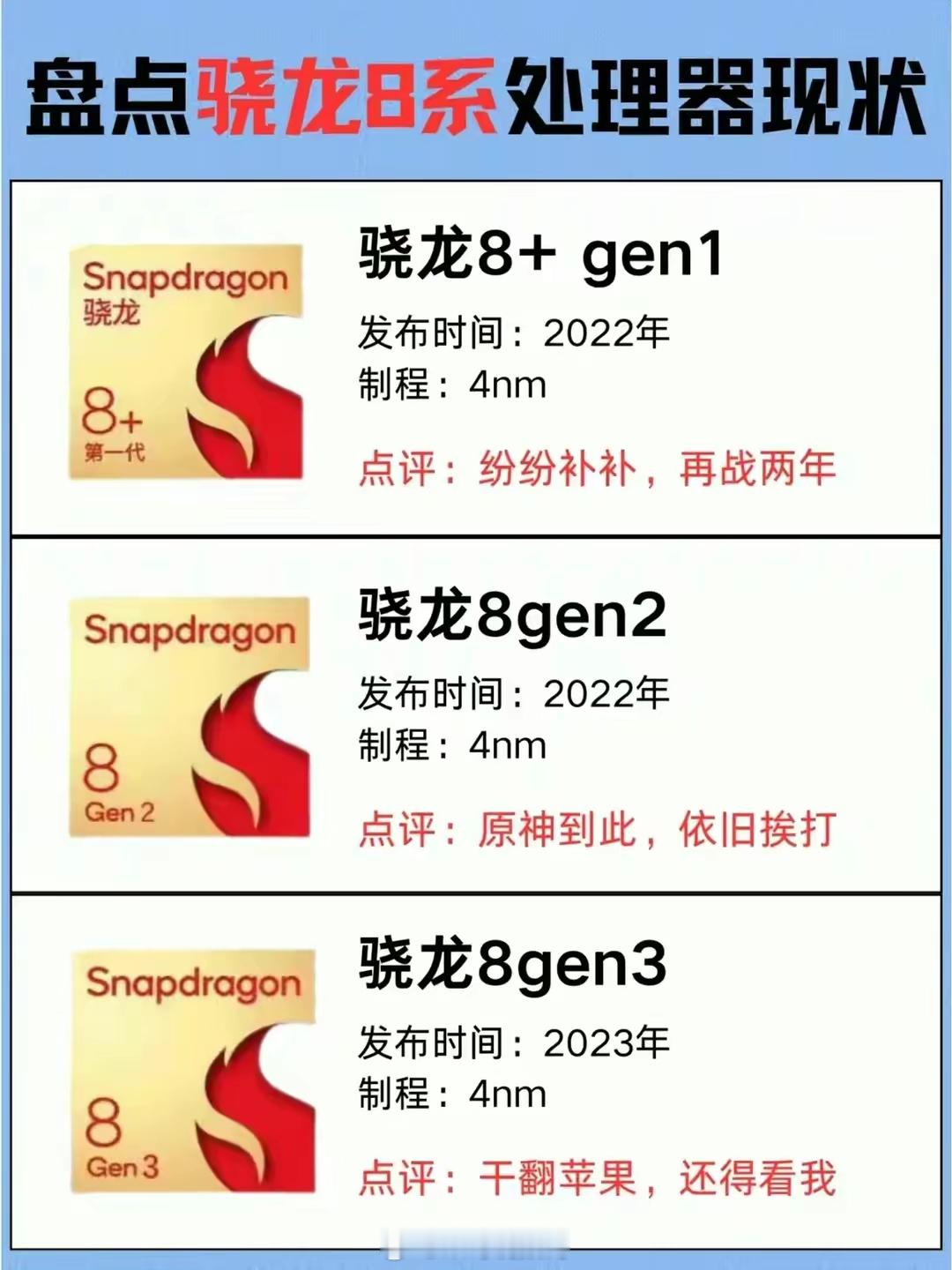 盘点骁龙8系处理器现状

Snapdragon
骁龙
8+
第一代

骁龙8+ gen1

发布时间：2022年
制程：4nm

点评：纷纷补补，再战两年

Snapdragon
8
Gen 2

骁龙8gen2

发布时间：2022年
制程：4nm

点评：原神到此，依旧挨打

Snapdragon
8
Gen 3

骁龙8gen3

发布时间：2023年
制程：4nm

点评：干翻苹果，还得看我