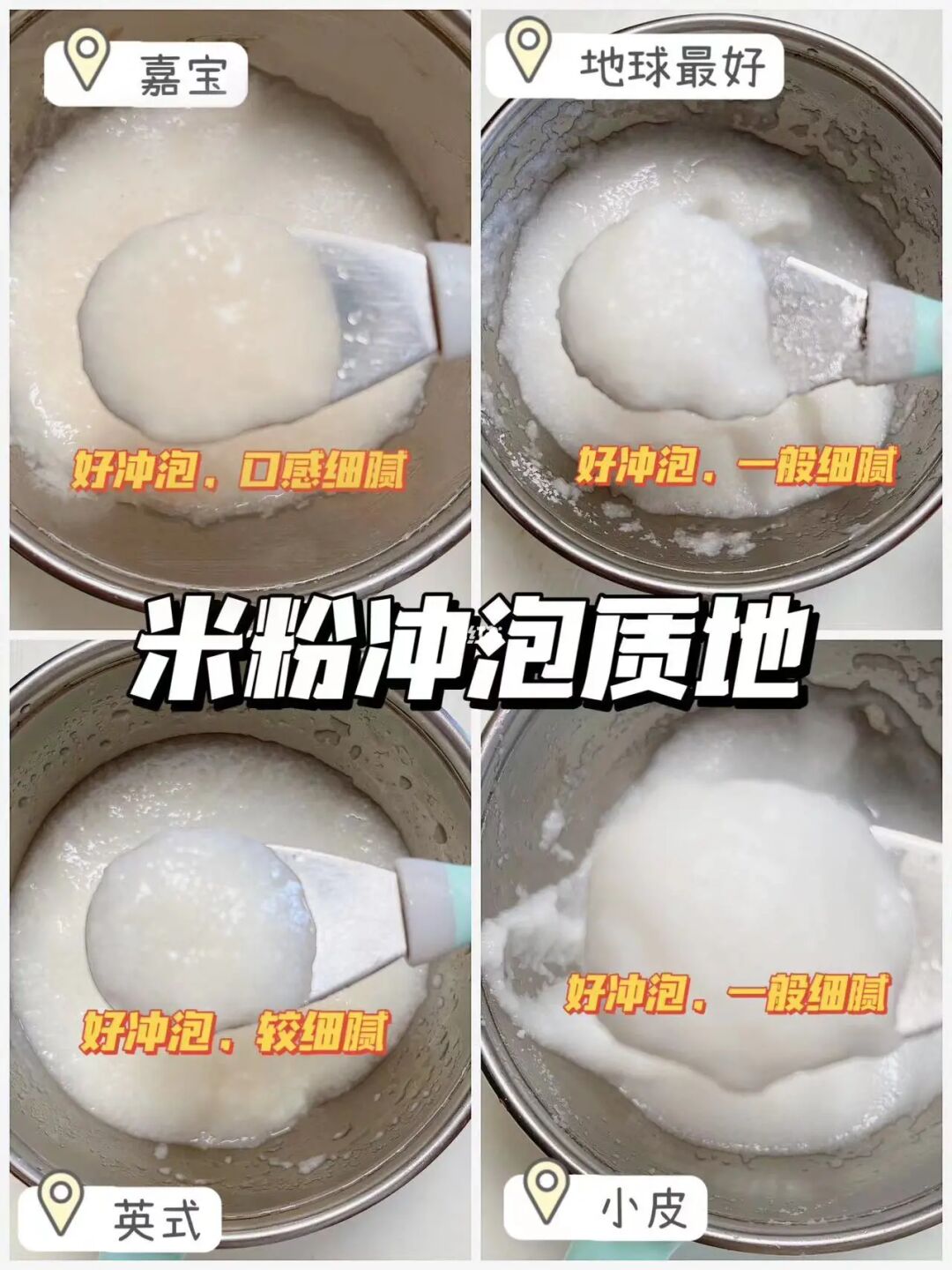 嘉宝

好冲泡，口感细腻

地球最好

好冲泡，一般细腻

米粉冲泡质地

好冲泡，较细腻

英式

好冲泡，一般细腻

小皮