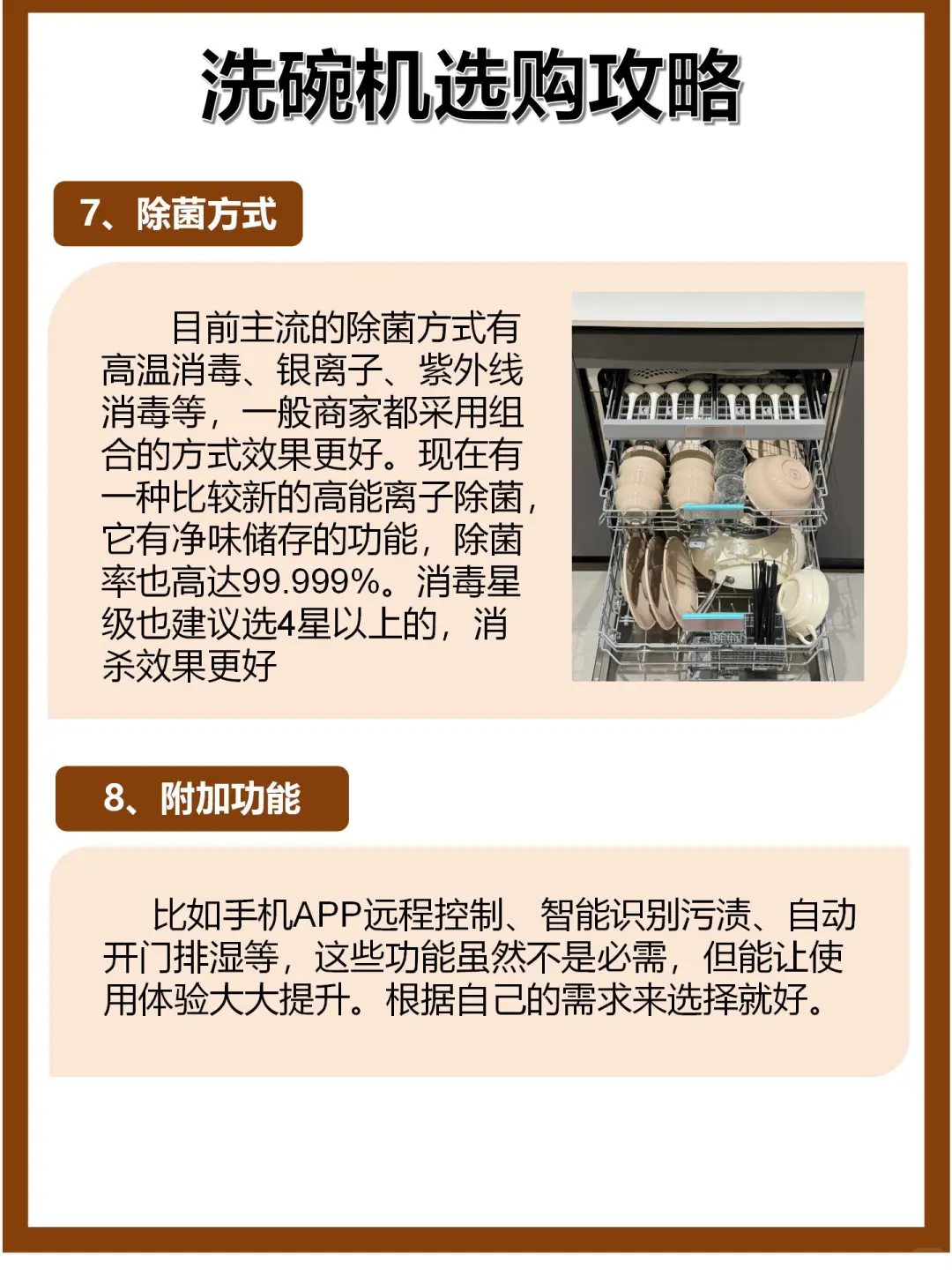 洗碗机选购攻略

7、除菌方式

目前主流的除菌方式有高温消毒、银离子、紫外线消毒等，一般商家都采用组合的方式效果更好。现在有一种比较新的高能离子除菌，它有净味储存的功能，除菌率也高达99.999%。消毒星级也建议选4星以上的，消杀效果更好

8、附加功能

比如手机APP远程控制、智能识别污渍、自动开门排湿等，这些功能虽然不是必需，但能让使用体验大大提升。根据自己的需求来选择就好。